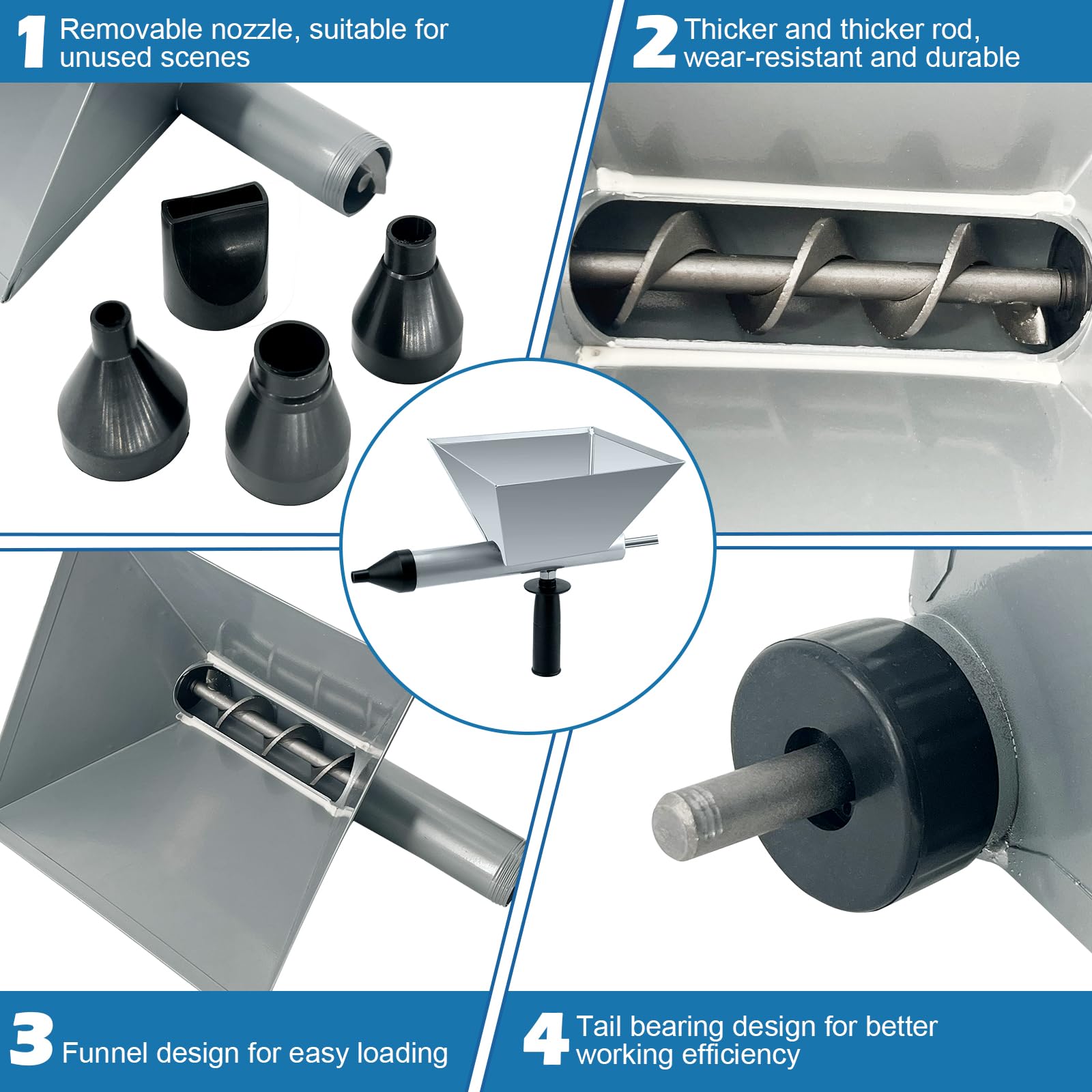 1 Removable nozzle, suitable for unused scenes

2 Thicker and thicker rod, wear-resistant and durable

3 Funnel design for easy loading

4 Tail bearing design for better working efficiency