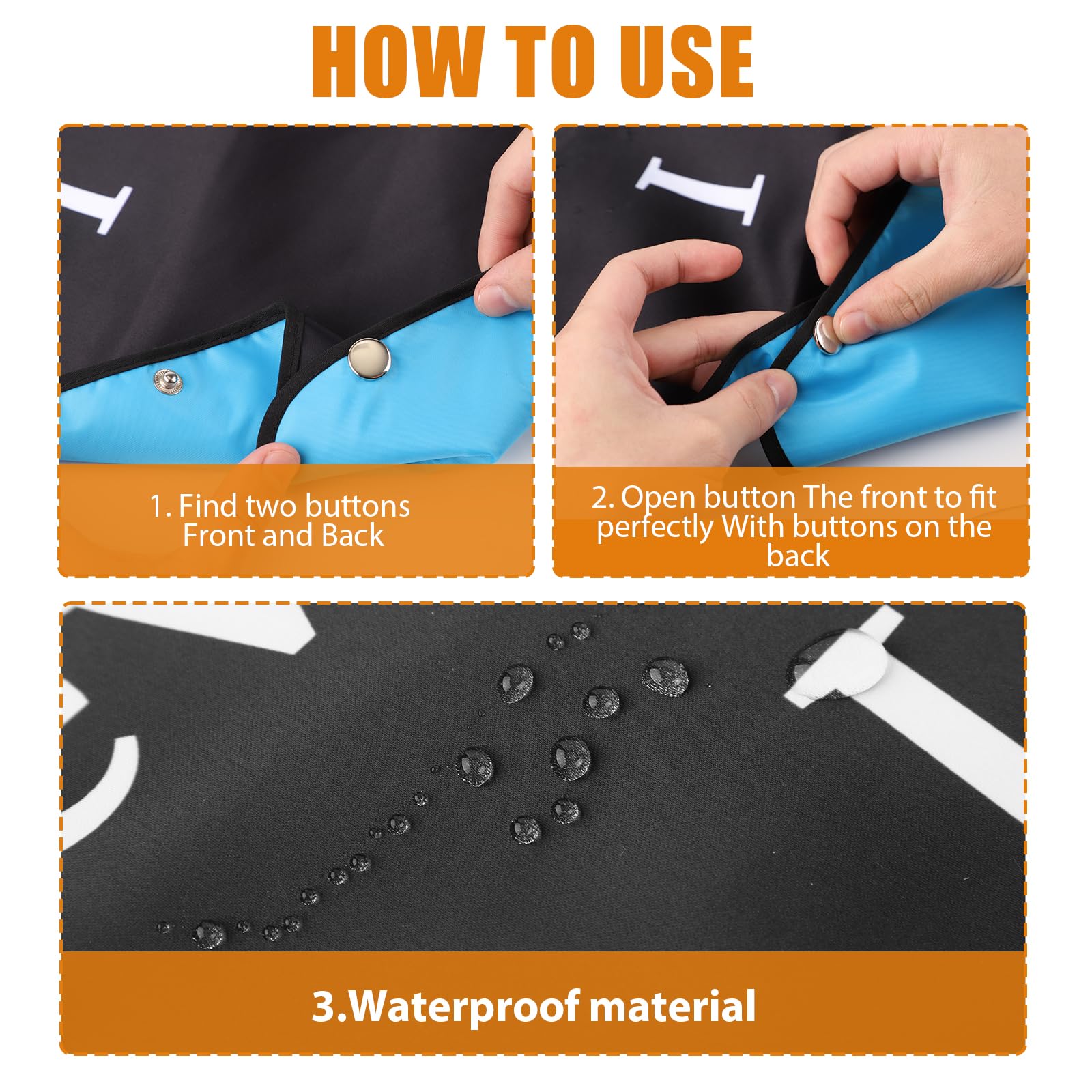 HOW TO USE

1. Find two buttons Front and Back

2. Open button The front to fit perfectly With buttons on the back

3.Waterproof material