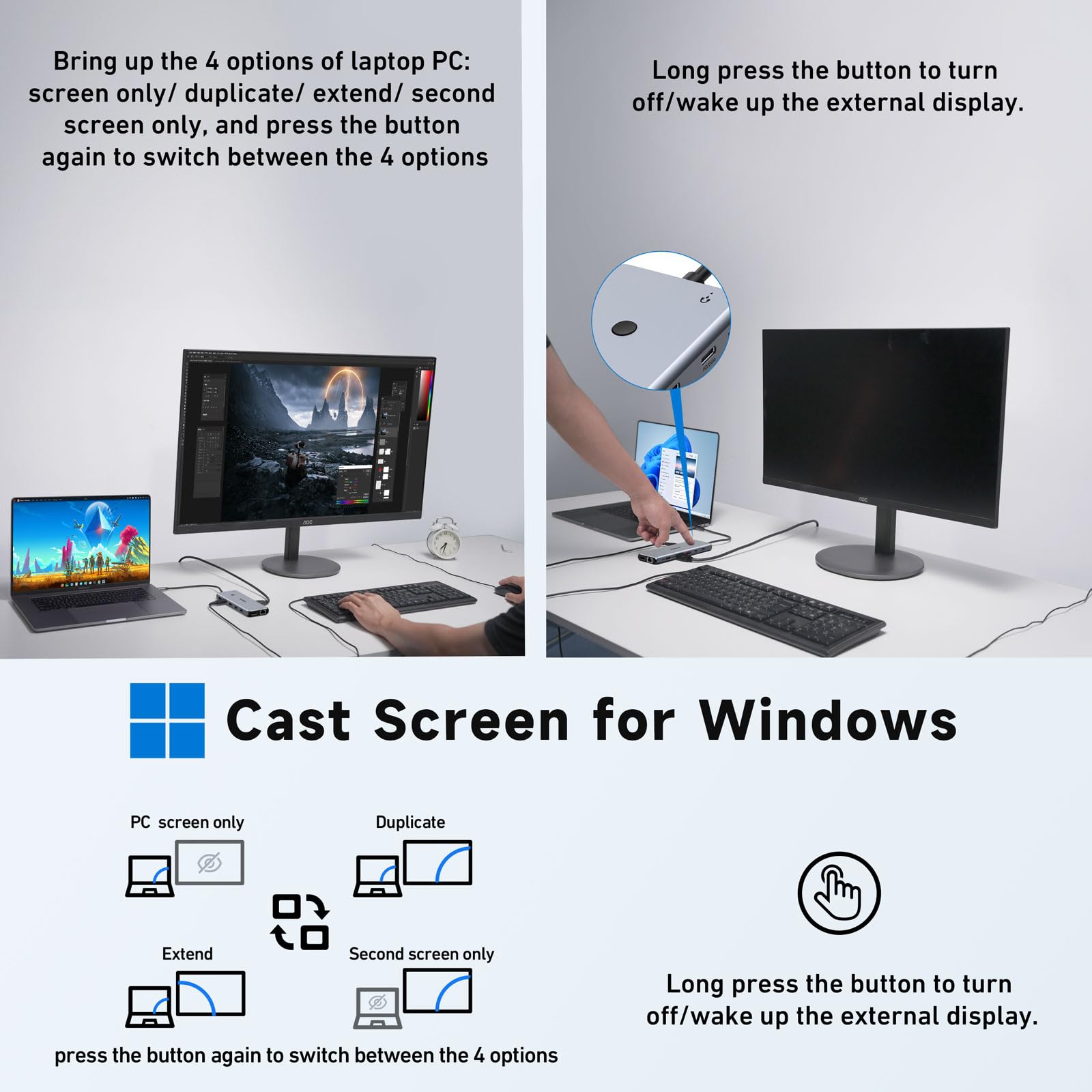 Bring up the 4 options of laptop PC: screen only/ duplicate/ extend/ second screen only, and press the button again to switch between the 4 options

Long press the button to turn off/wake up the external display.

AOC

AOC

Cast Screen for Windows

PC screen only

Duplicate

Extend

Second screen only

press the button again to switch between the 4 options

Long press the button to turn off/wake up the external display.