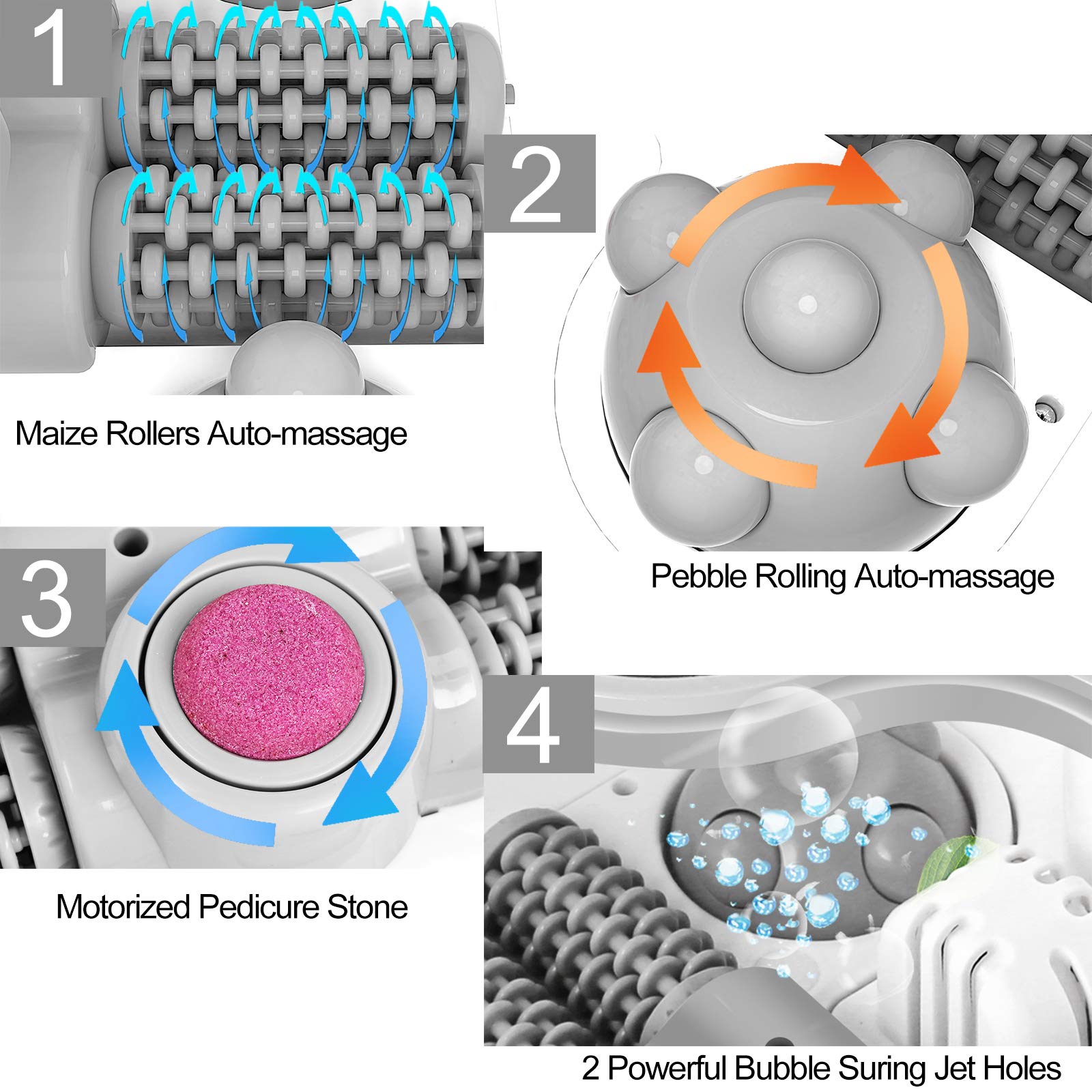 1

Maize Rollers Auto-massage

2

Pebble Rolling Auto-massage

3

Motorized Pedicure Stone

4

2 Powerful Bubble Suring Jet Holes