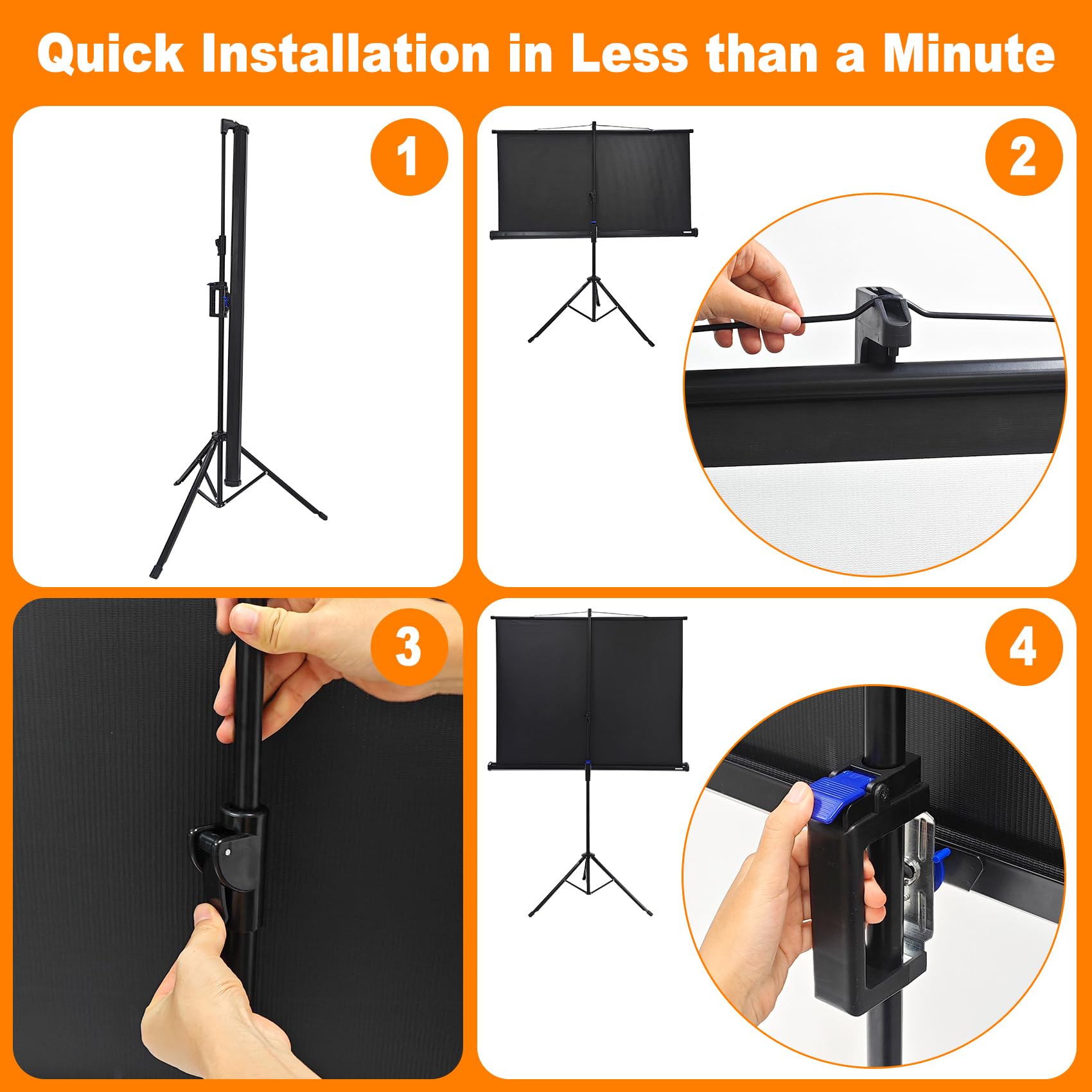 Quick Installation in Less than a Minute

1

2

3

4