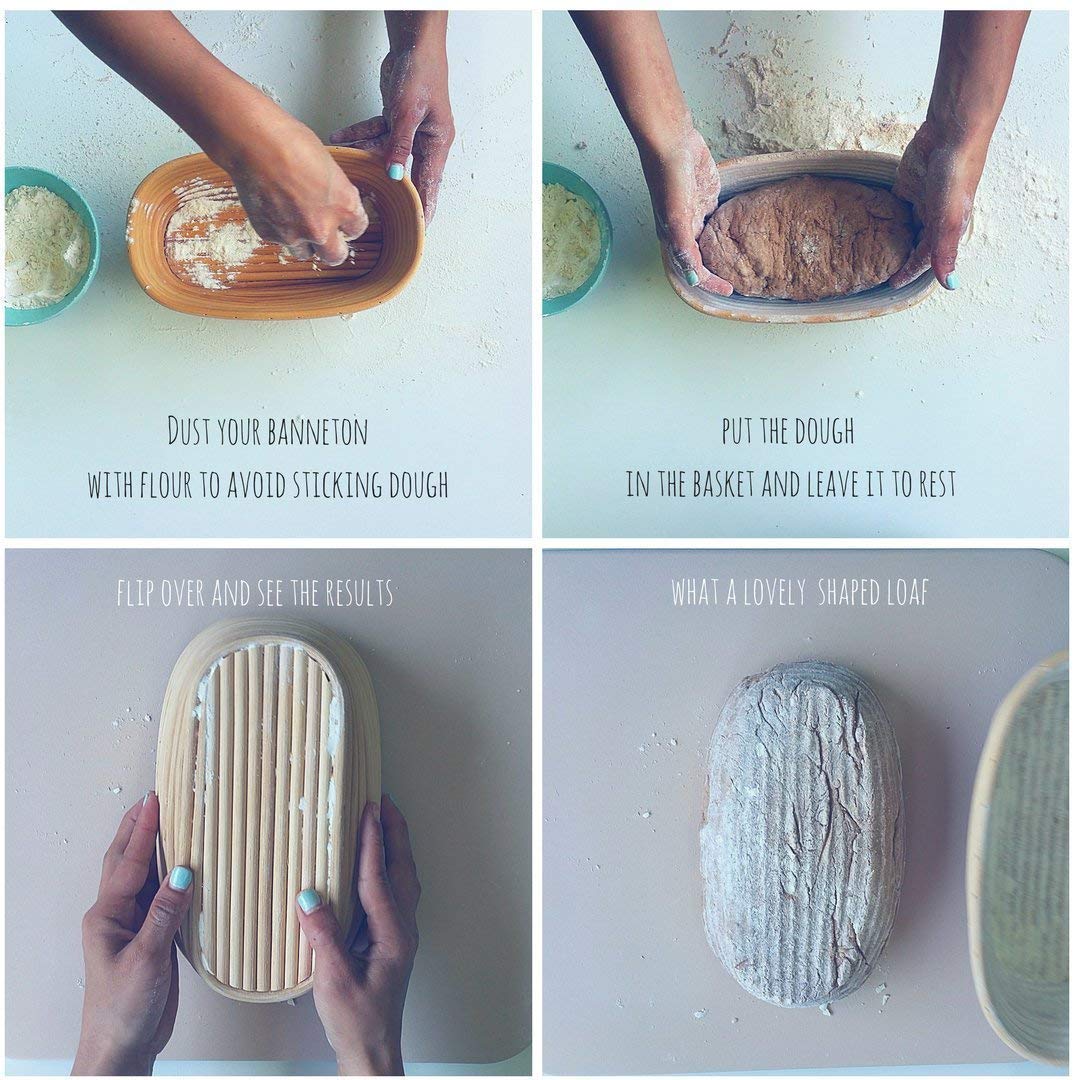 DUST YOUR BANNETON
WITH FLOUR TO AVOID STICKING DOUGH

PUT THE DOUGH
IN THE BASKET AND LEAVE IT TO REST

FLIP OVER AND SEE THE RESULTS

WHAT A LOVELY SHAPED LOAF