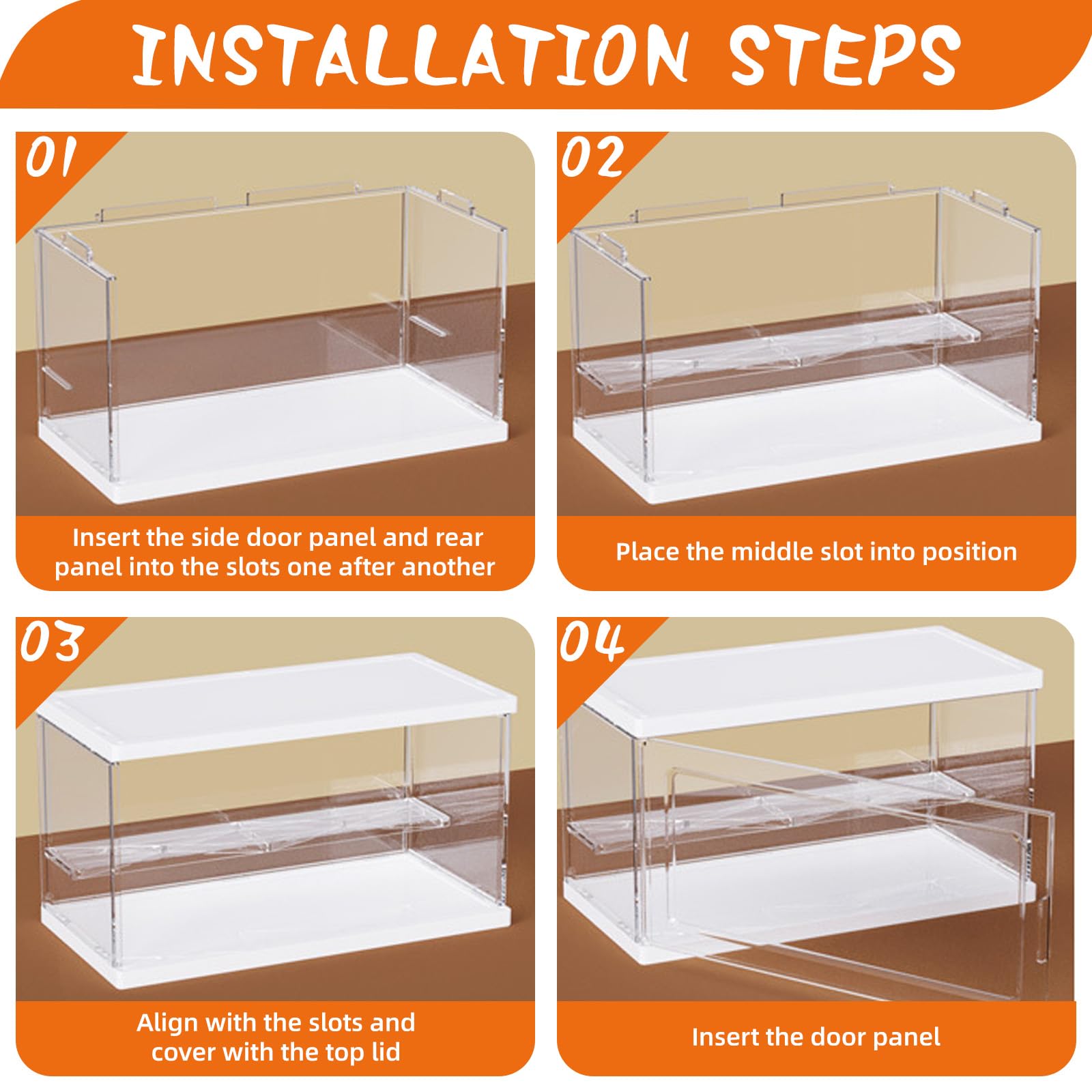 INSTALLATION STEPS

01

Insert the side door panel and rear panel into the slots one after another

02

Place the middle slot into position

03

Align with the slots and cover with the top lid

04

Insert the door panel