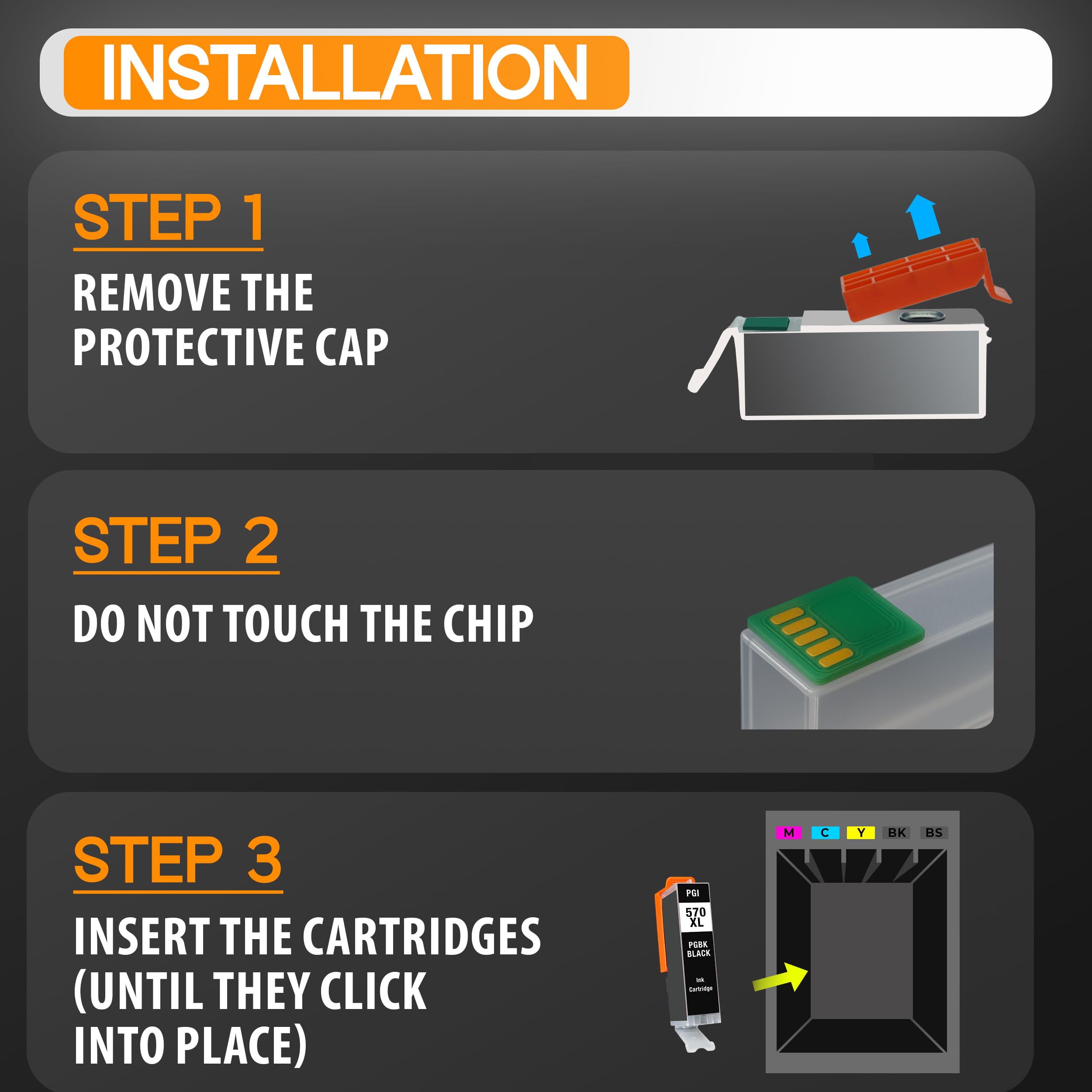 INSTALLATION

STEP 1

REMOVE THE PROTECTIVE CAP

STEP 2

DO NOT TOUCH THE CHIP

STEP 3

INSERT THE CARTRIDGES (UNTIL THEY CLICK INTO PLACE)

PGI
570
XL
PGBK
BLACK
Ink
Cartridge

M C Y BK BS