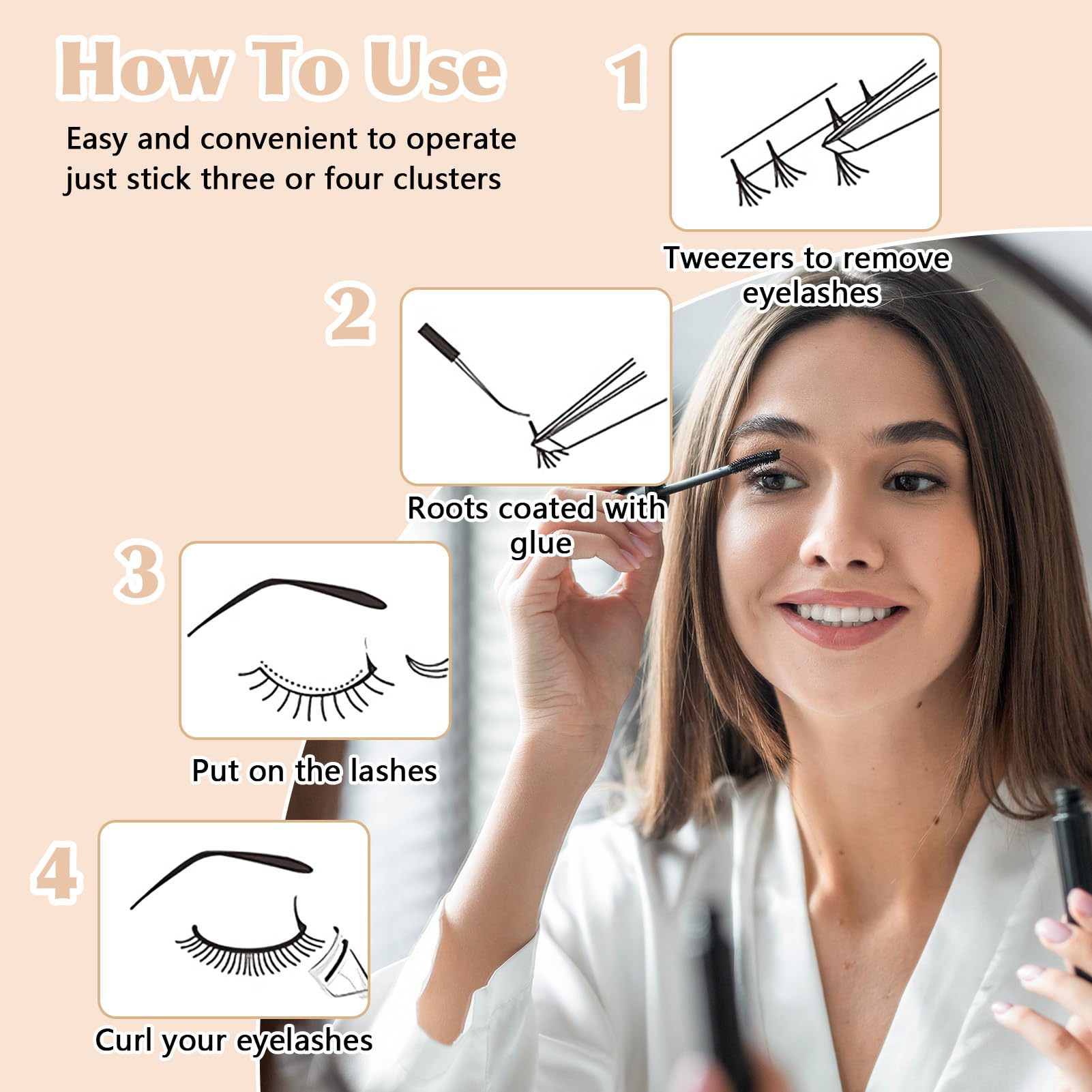 How To Use

Easy and convenient to operate just stick three or four clusters

1

Tweezers to remove eyelashes

2

Roots coated with glue

3

Put on the lashes

4

Curl your eyelashes