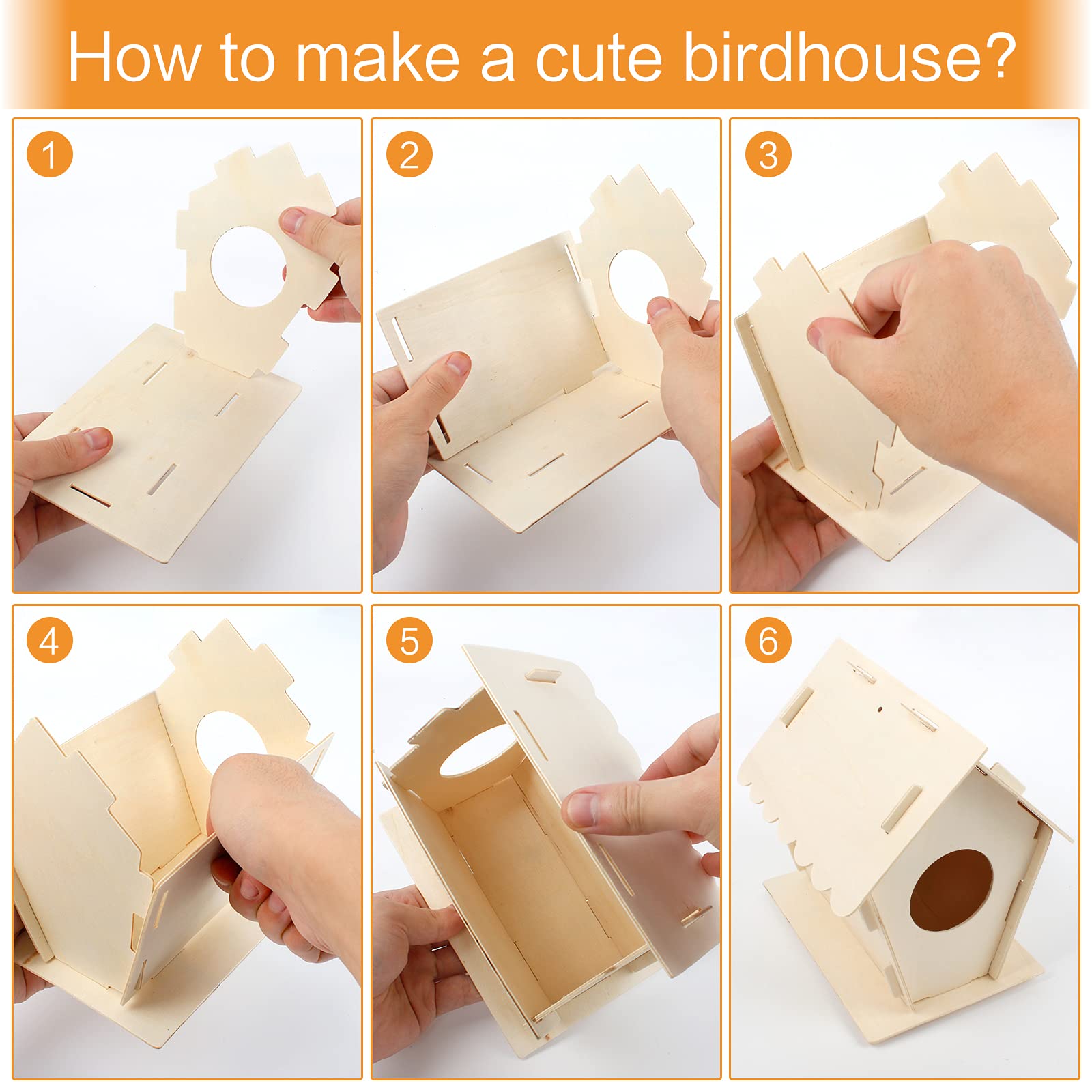 How to make a cute birdhouse?

1

2

3

4

5

6