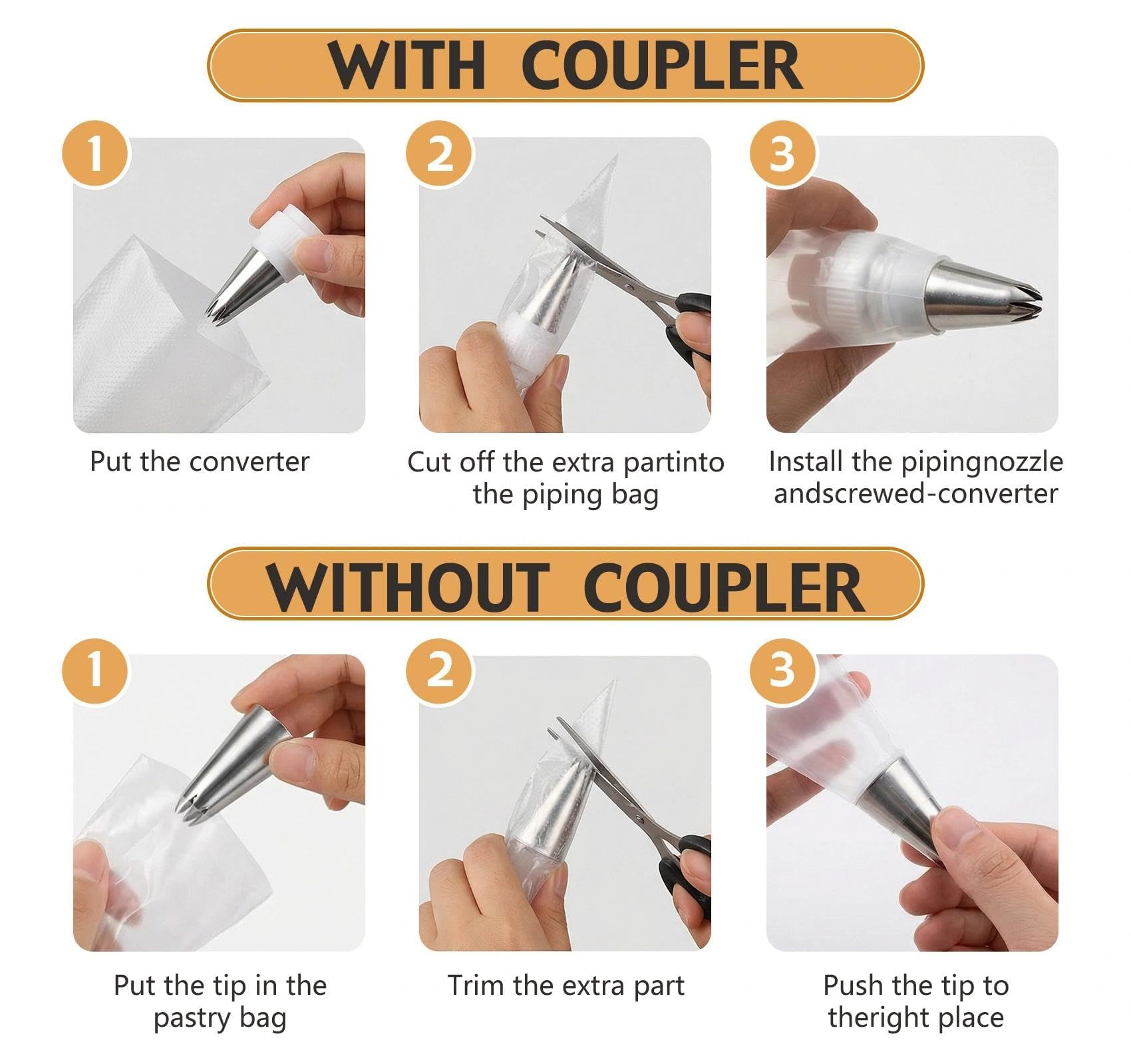 WITH COUPLER

1

Put the converter

2

Cut off the extra partinto the piping bag

3

Install the pipingnozzle andscrewed-converter

WITHOUT COUPLER

1

Put the tip in the pastry bag

2

Trim the extra part

3

Push the tip to theright place