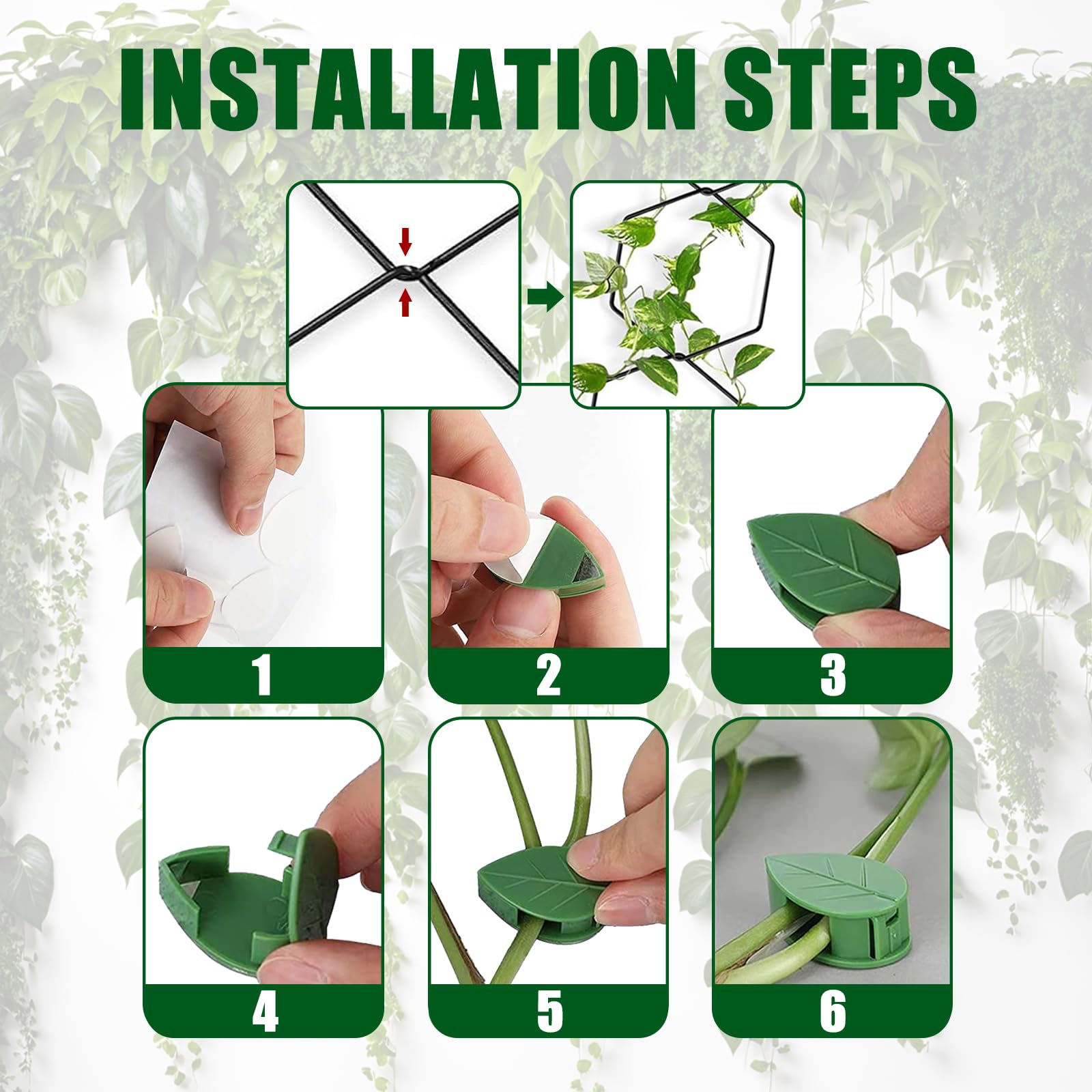 INSTALLATION STEPS

1

2

3

4

5

6