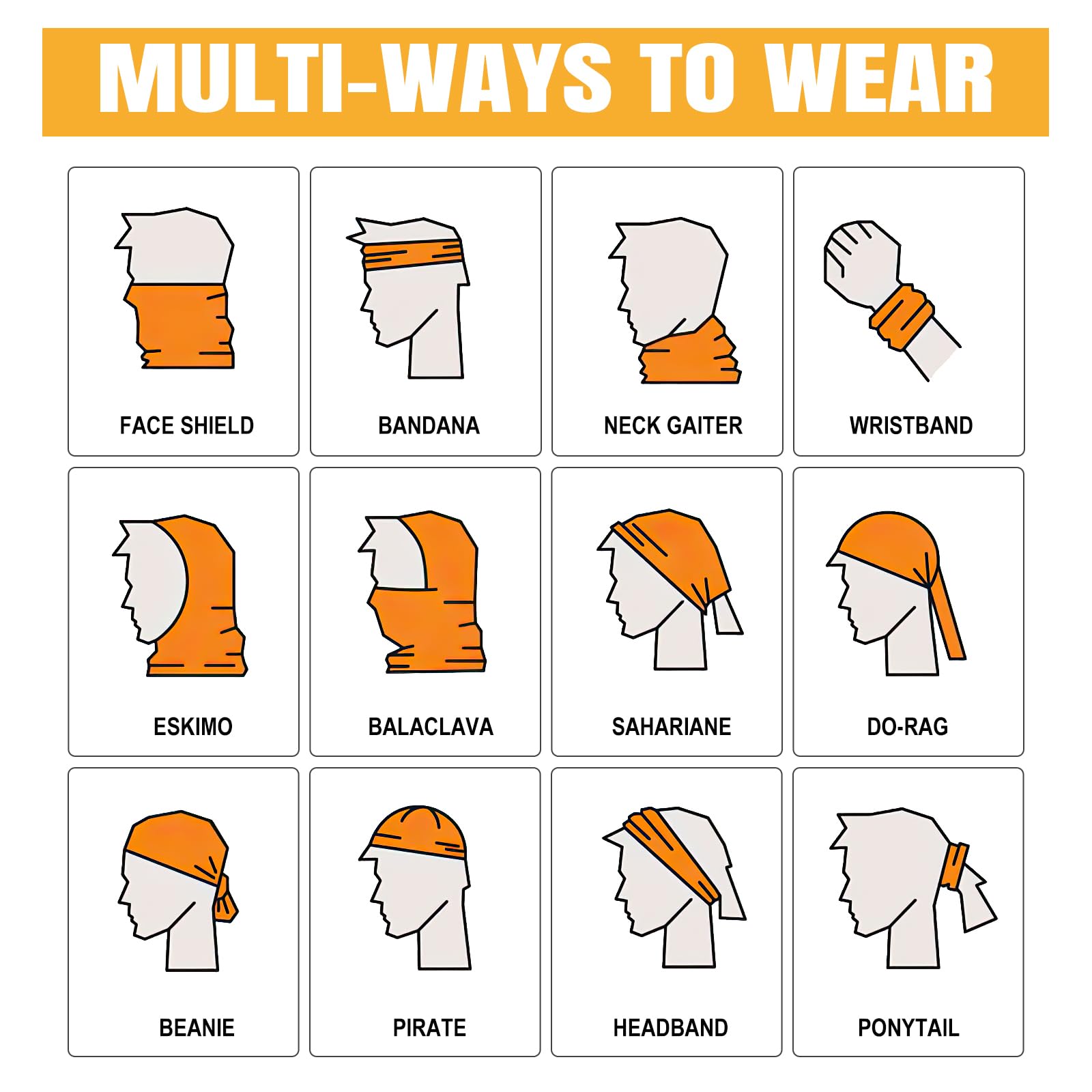 MULTI-WAYS TO WEAR

FACE SHIELD

BANDANA

NECK GAITER

WRISTBAND

ESKIMO

BALACLAVA

SAHARIANE

DO-RAG

BEANIE

PIRATE

HEADBAND

PONYTAIL