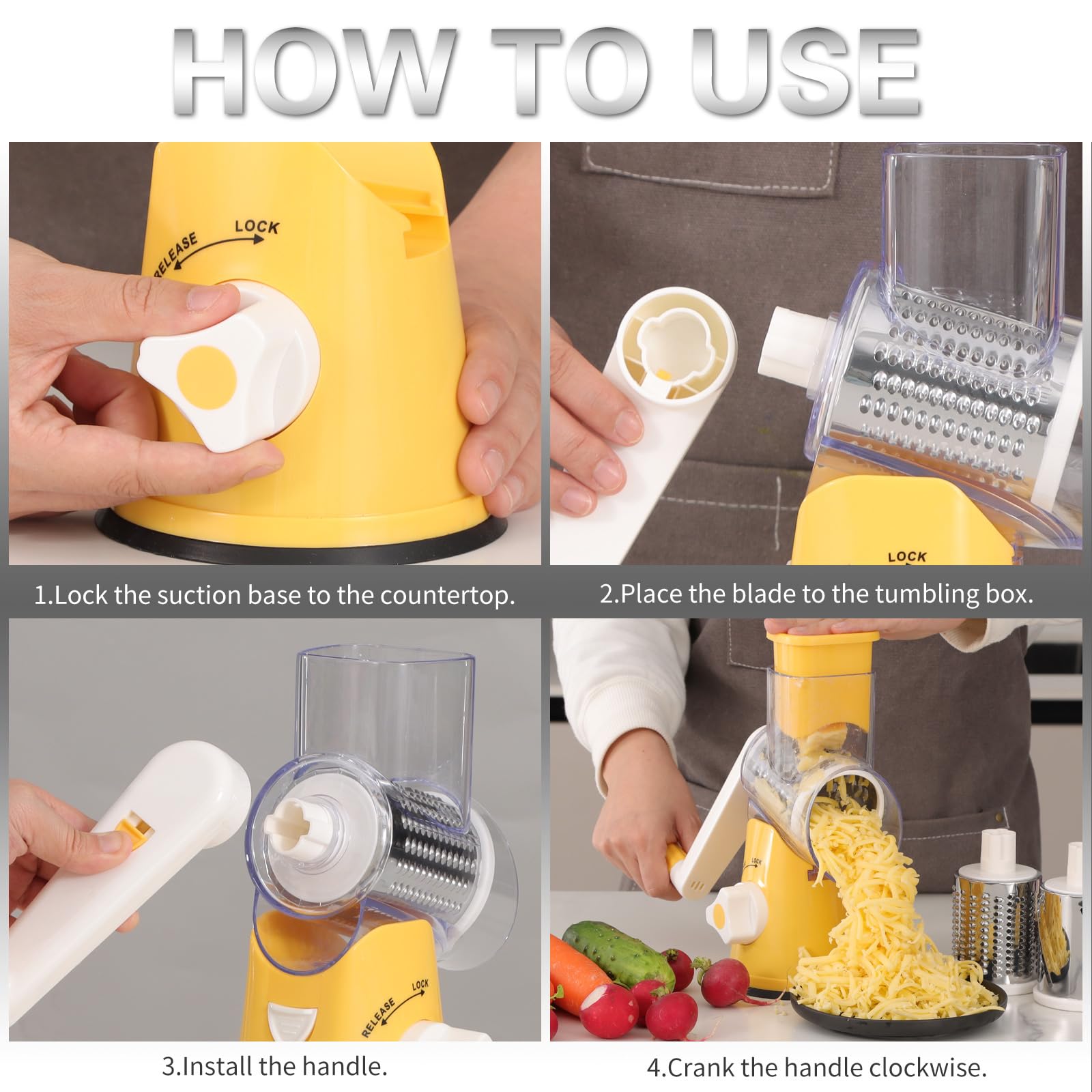 HOW TO USE

RELEASE LOCK

LOCK

1.Lock the suction base to the countertop.

2.Place the blade to the tumbling box.

RELEASE LOCK

LOCK

3.Install the handle.

4.Crank the handle clockwise.