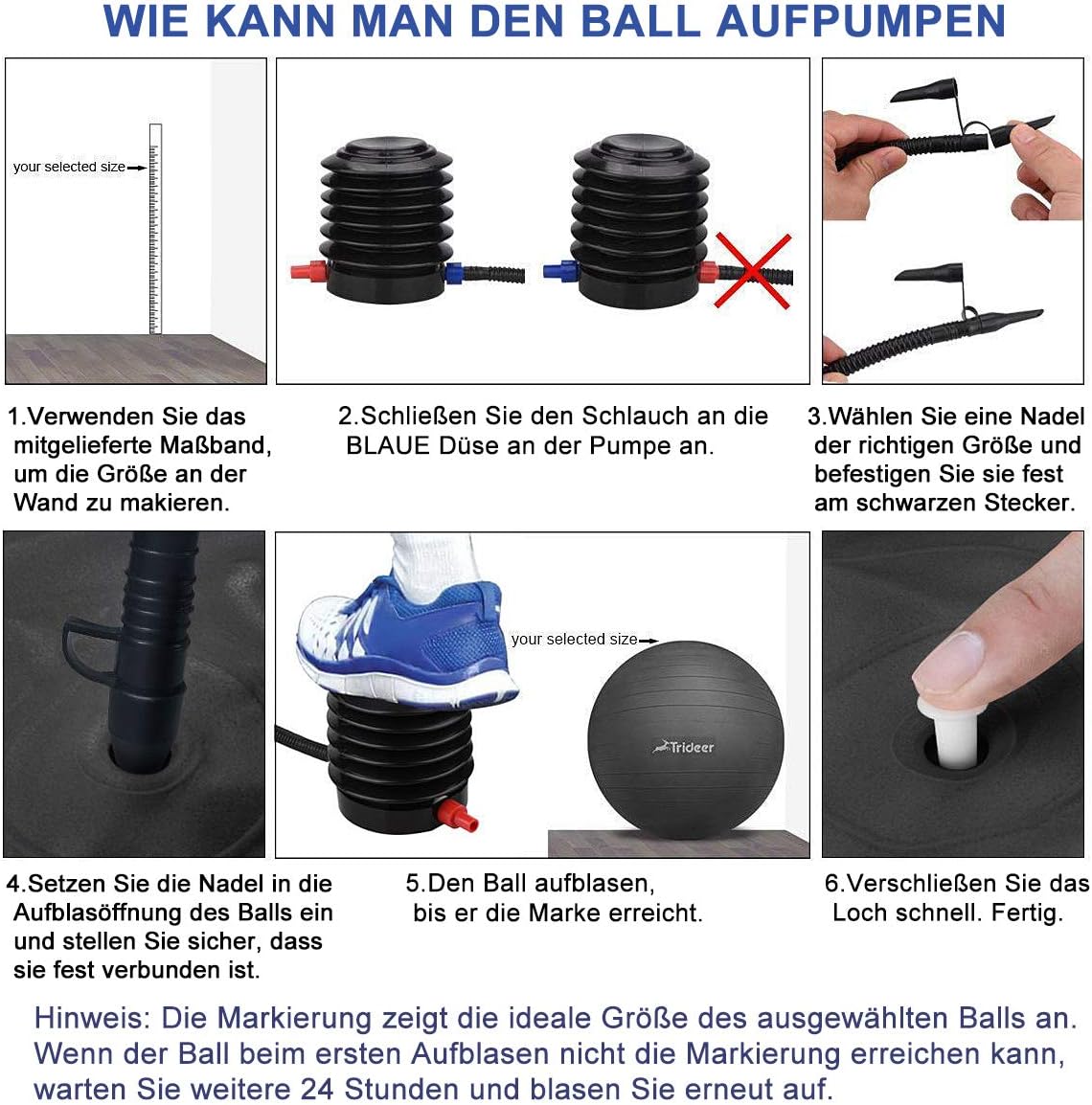 WIE KANN MAN DEN BALL AUFPUMPEN

your selected size

1.Verwenden Sie das mitgelieferte Maßband, um die Größe an der Wand zu makieren.

2.Schließen Sie den Schlauch an die BLAUE Düse an der Pumpe an.

3.Wählen Sie eine Nadel der richtigen Größe und befestigen Sie sie fest am schwarzen Stecker.

your selected size

Trideer

4.Setzen Sie die Nadel in die Aufblasöffnung des Balls ein und stellen Sie sicher, dass sie fest verbunden ist.

5.Den Ball aufblasen, bis er die Marke erreicht.

6.Verschließen Sie das Loch schnell. Fertig.

Hinweis: Die Markierung zeigt die ideale Größe des ausgewählten Balls an. Wenn der Ball beim ersten Aufblasen nicht die Markierung erreichen kann, warten Sie weitere 24 Stunden und blasen Sie erneut auf.