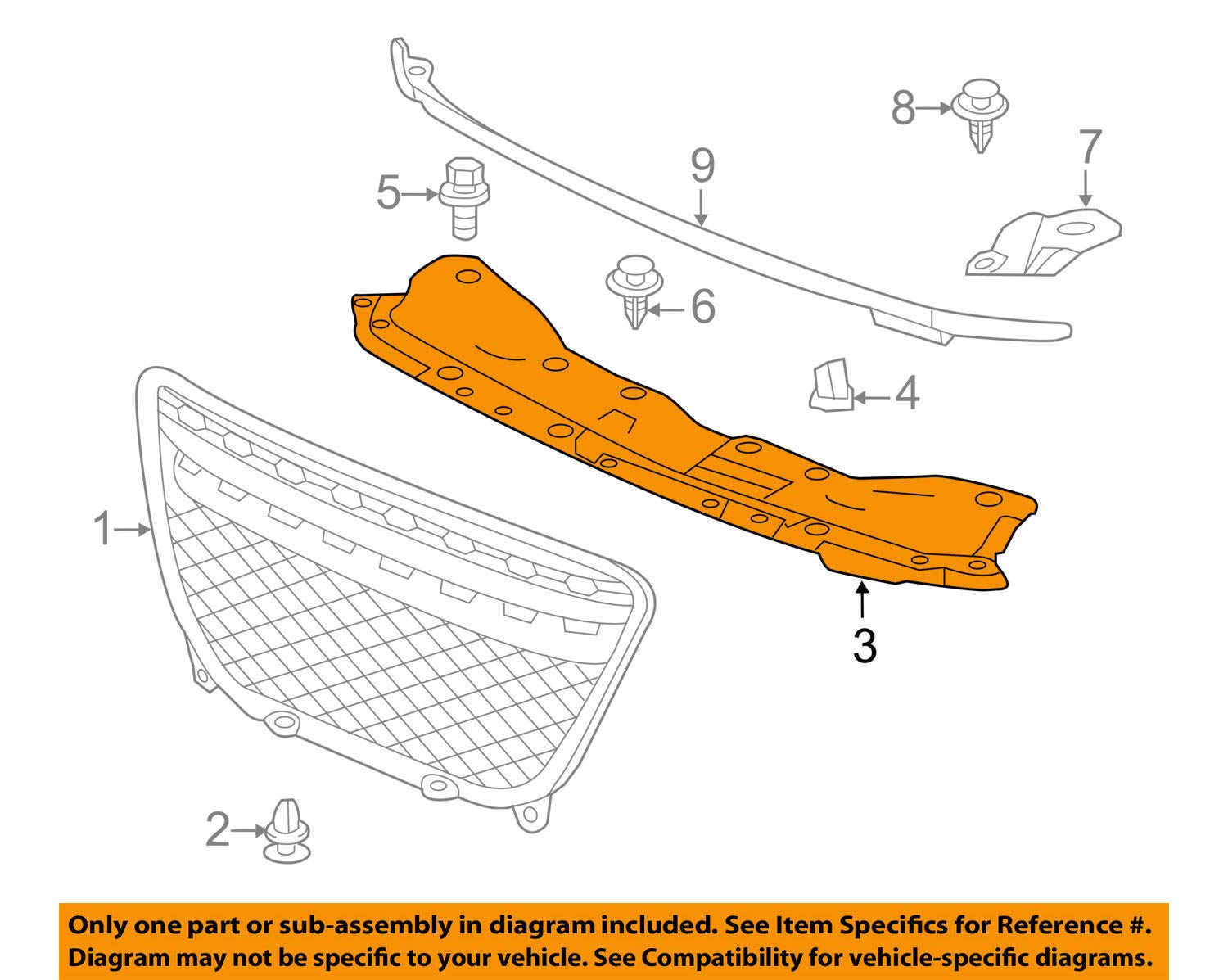 8
7
9
5
6
4
1
3
2

Only one part or sub-assembly in diagram included. See Item Specifics for Reference #.
Diagram may not be specific to your vehicle. See Compatibility for vehicle-specific diagrams.