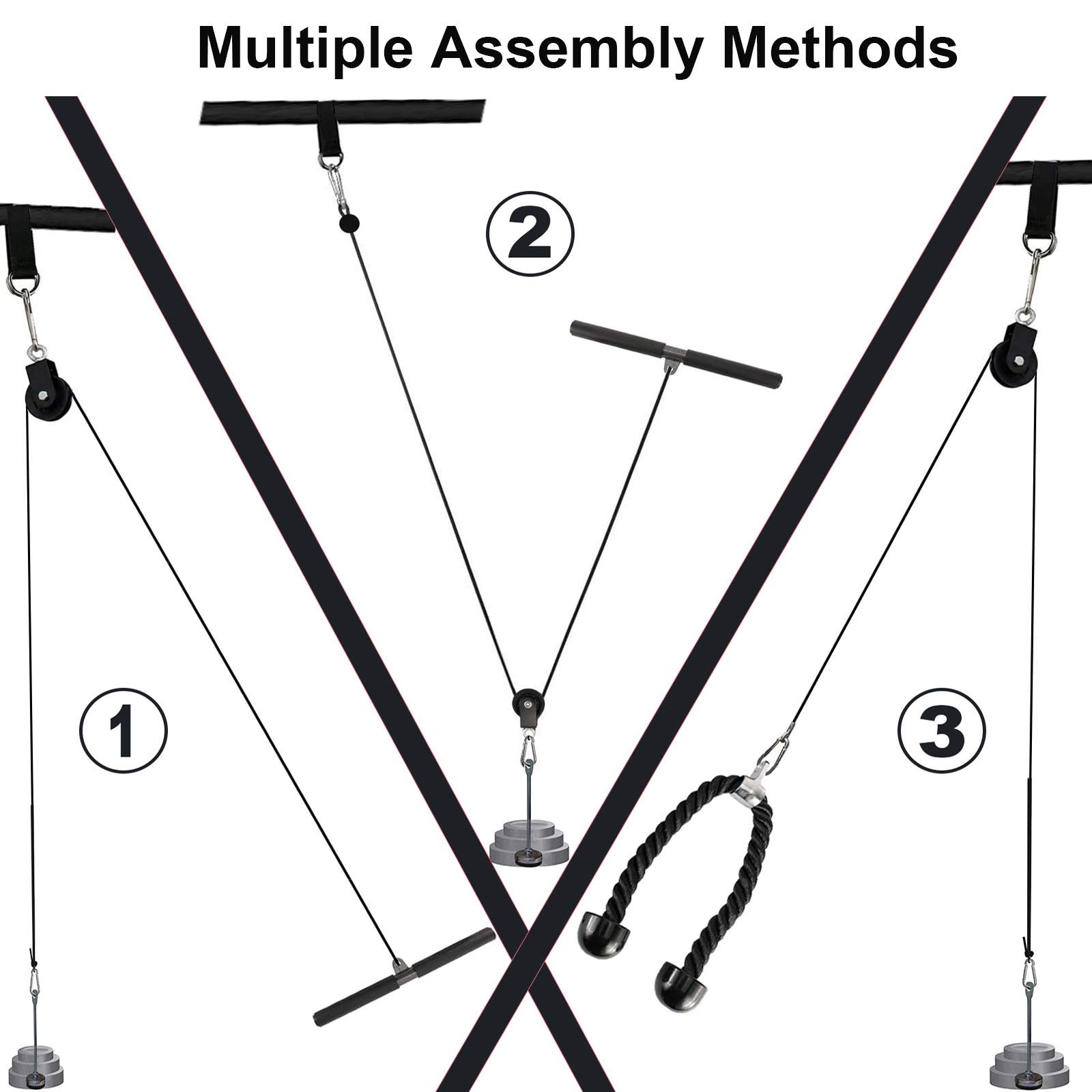 Multiple Assembly Methods

②

①

③