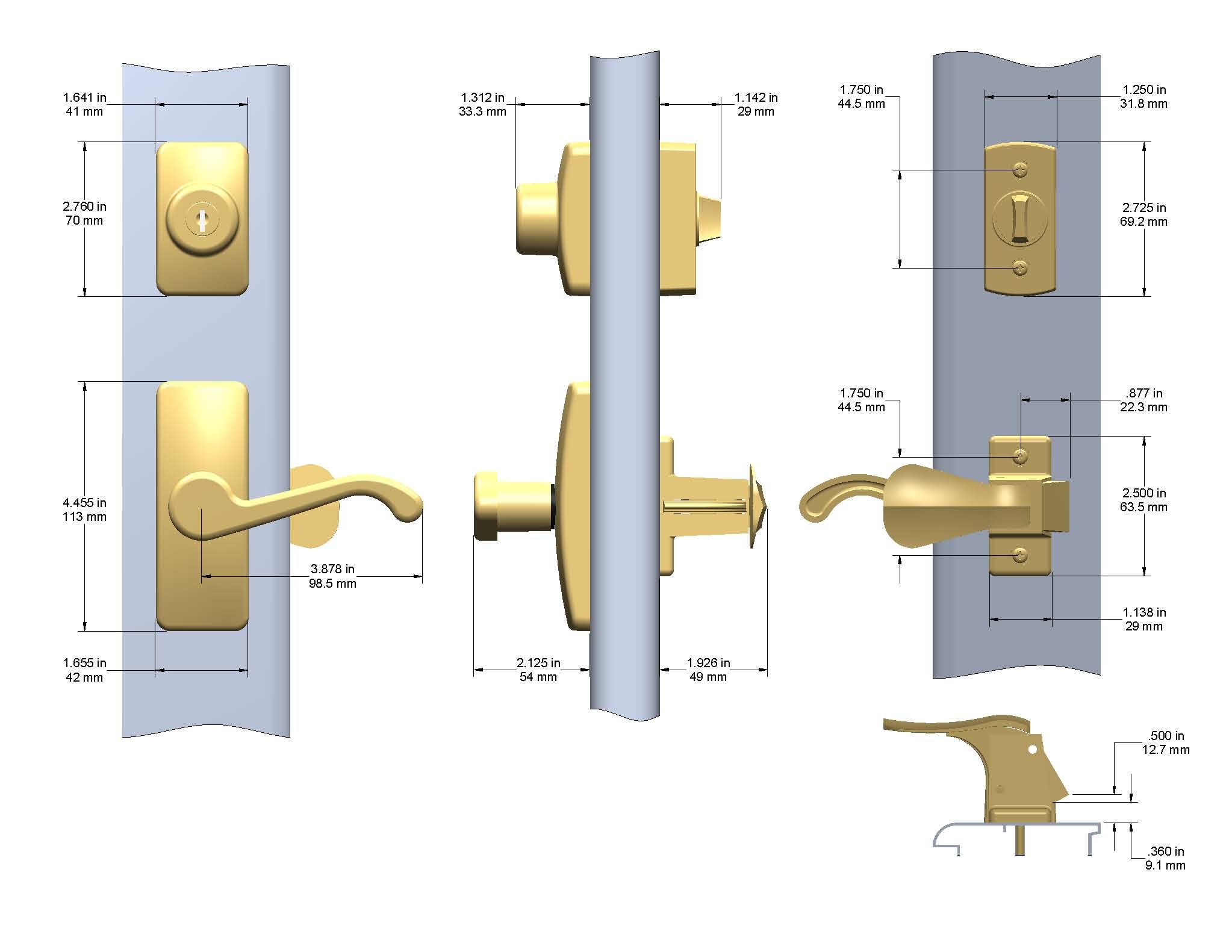 1.641 in
41 mm

2.760 in
70 mm

4.455 in
113 mm

3.878 in
98.5 mm

1.655 in
42 mm

1.312 in
33.3 mm

1.142 in
29 mm

2.125 in
54 mm

1.926 in
49 mm

1.750 in
44.5 mm

1.250 in
31.8 mm

2.725 in
69.2 mm

1.750 in
44.5 mm

.877 in
22.3 mm

2.500 in
63.5 mm

1.138 in
29 mm

.500 in
12.7 mm

.360 in
9.1 mm