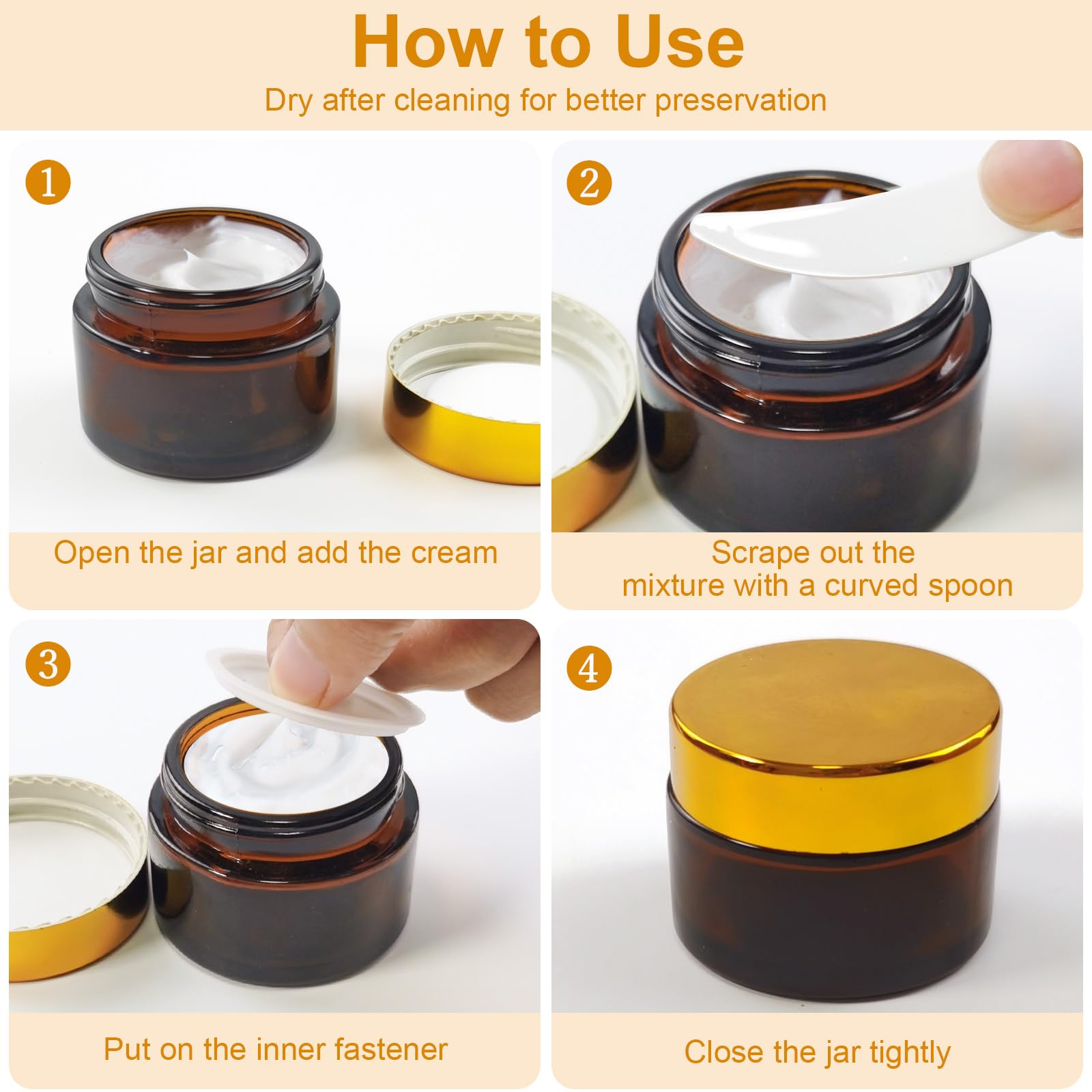 How to Use

Dry after cleaning for better preservation

1

Open the jar and add the cream

2

Scrape out the mixture with a curved spoon

3

Put on the inner fastener

4

Close the jar tightly