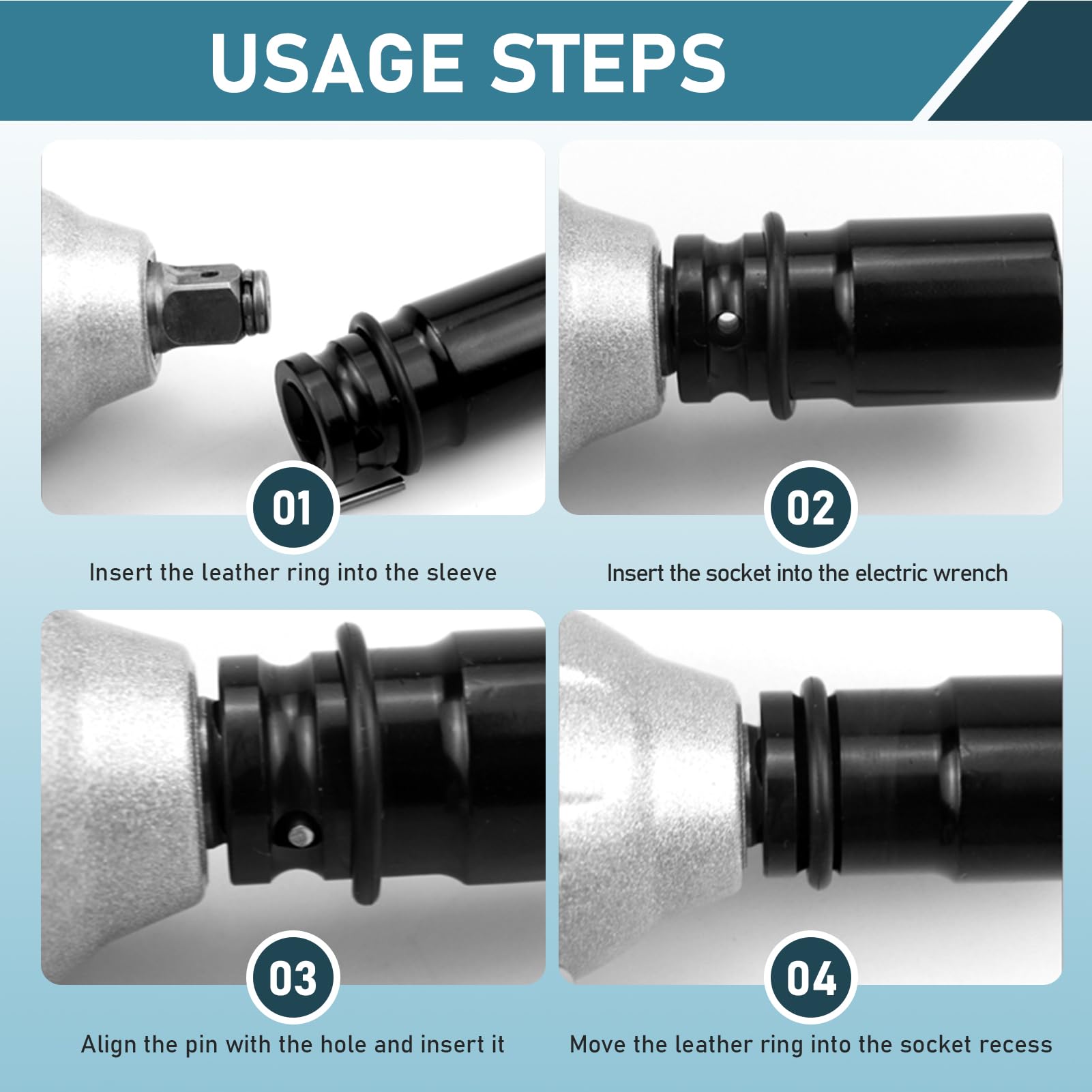 USAGE STEPS

01

Insert the leather ring into the sleeve

02

Insert the socket into the electric wrench

03

Align the pin with the hole and insert it

04

Move the leather ring into the socket recess