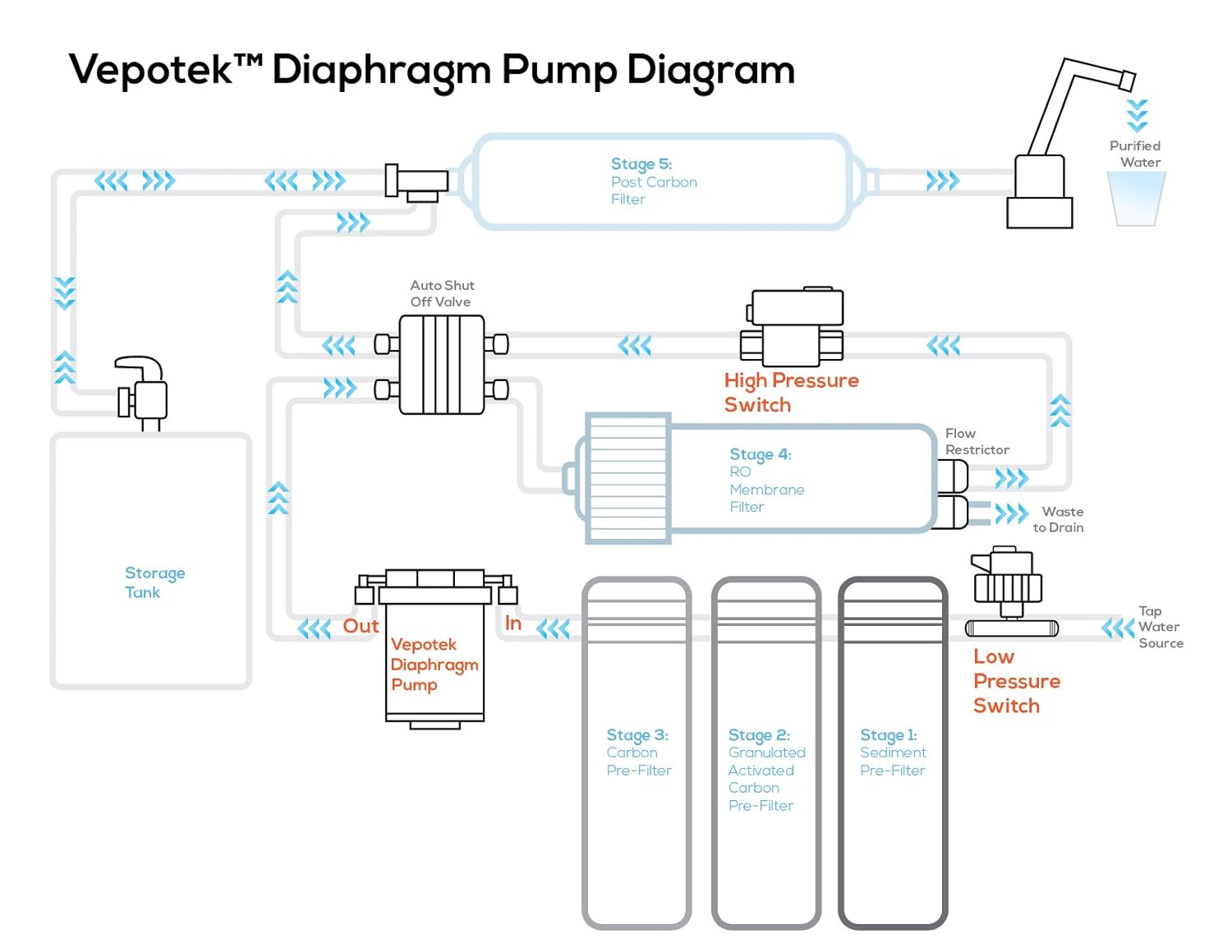 Vepotek™ Diaphragm Pump Diagram

Stage 5:
Post Carbon
Filter

Purified
Water

Auto Shut
Off Valve

High Pressure
Switch

Flow
Restrictor

Stage 4:
RO
Membrane
Filter

Waste
to Drain

Storage
Tank

Out

Vepotek
Diaphragm
Pump

In

Tap
Water
Source

Low
Pressure
Switch

Stage 3:
Carbon
Pre-Filter

Stage 2:
Granulated
Activated
Carbon
Pre-Filter

Stage 1:
Sediment
Pre-Filter