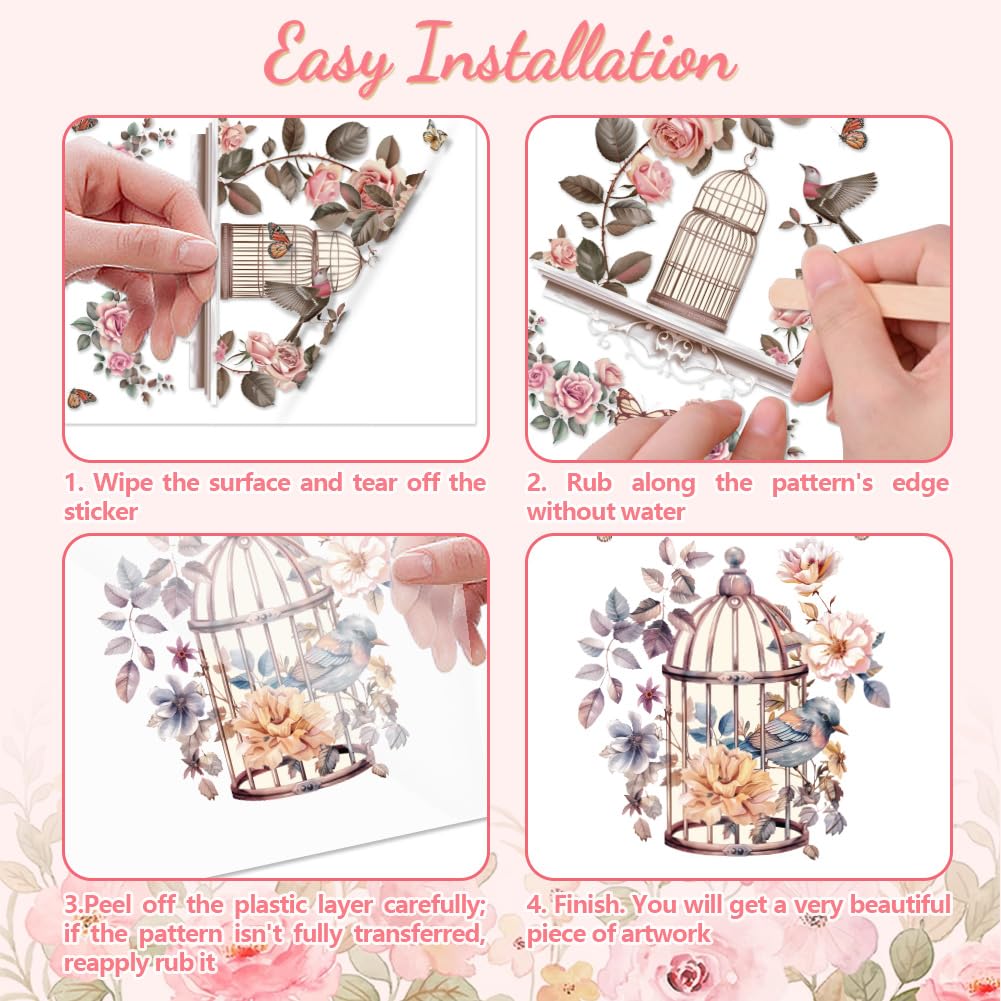 Easy Installation

1. Wipe the surface and tear off the sticker

2. Rub along the pattern's edge without water

3.Peel off the plastic layer carefully; if the pattern isn't fully transferred, reapply rub it

4. Finish. You will get a very beautiful piece of artwork