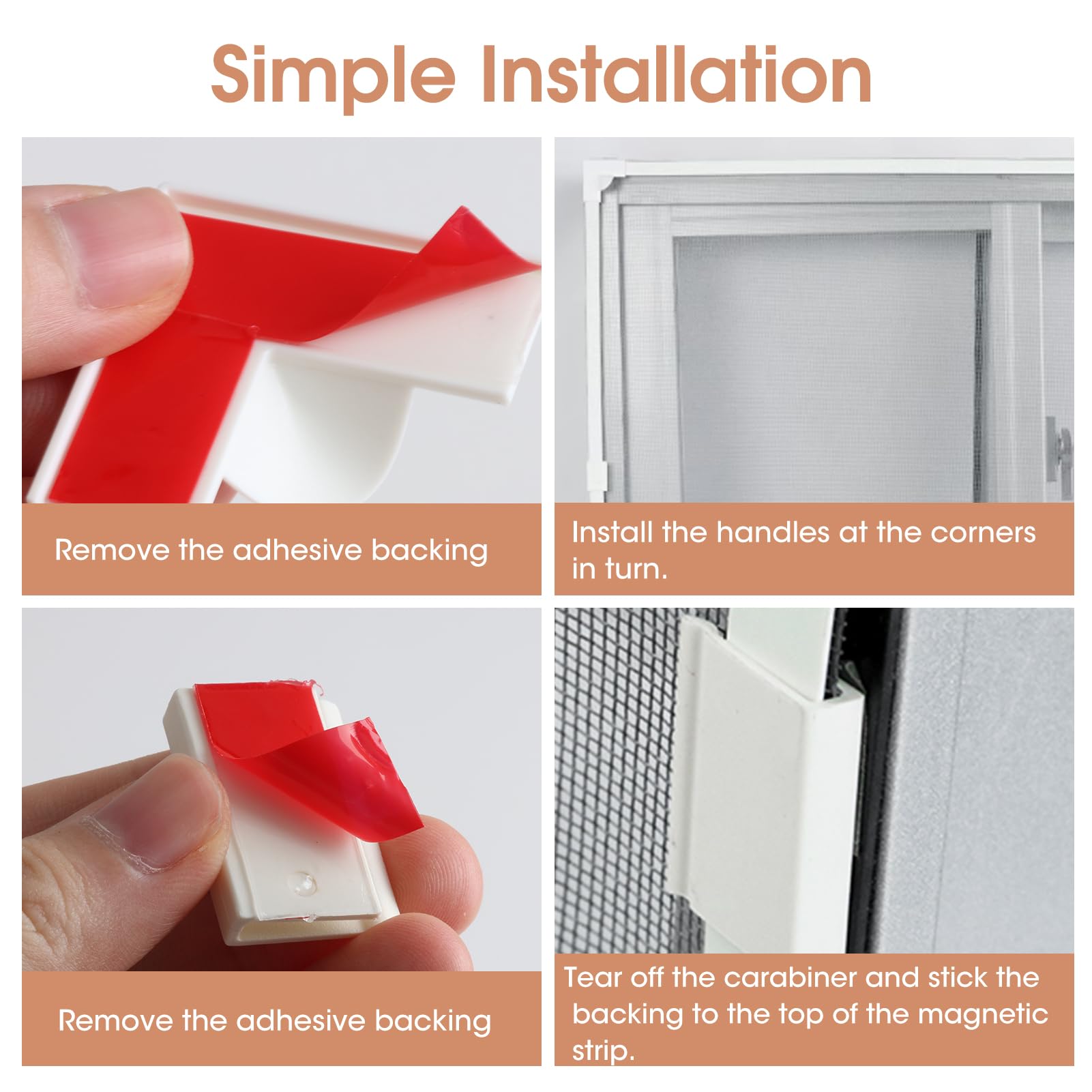 Simple Installation

Remove the adhesive backing

Install the handles at the corners in turn.

Remove the adhesive backing

Tear off the carabiner and stick the backing to the top of the magnetic strip.