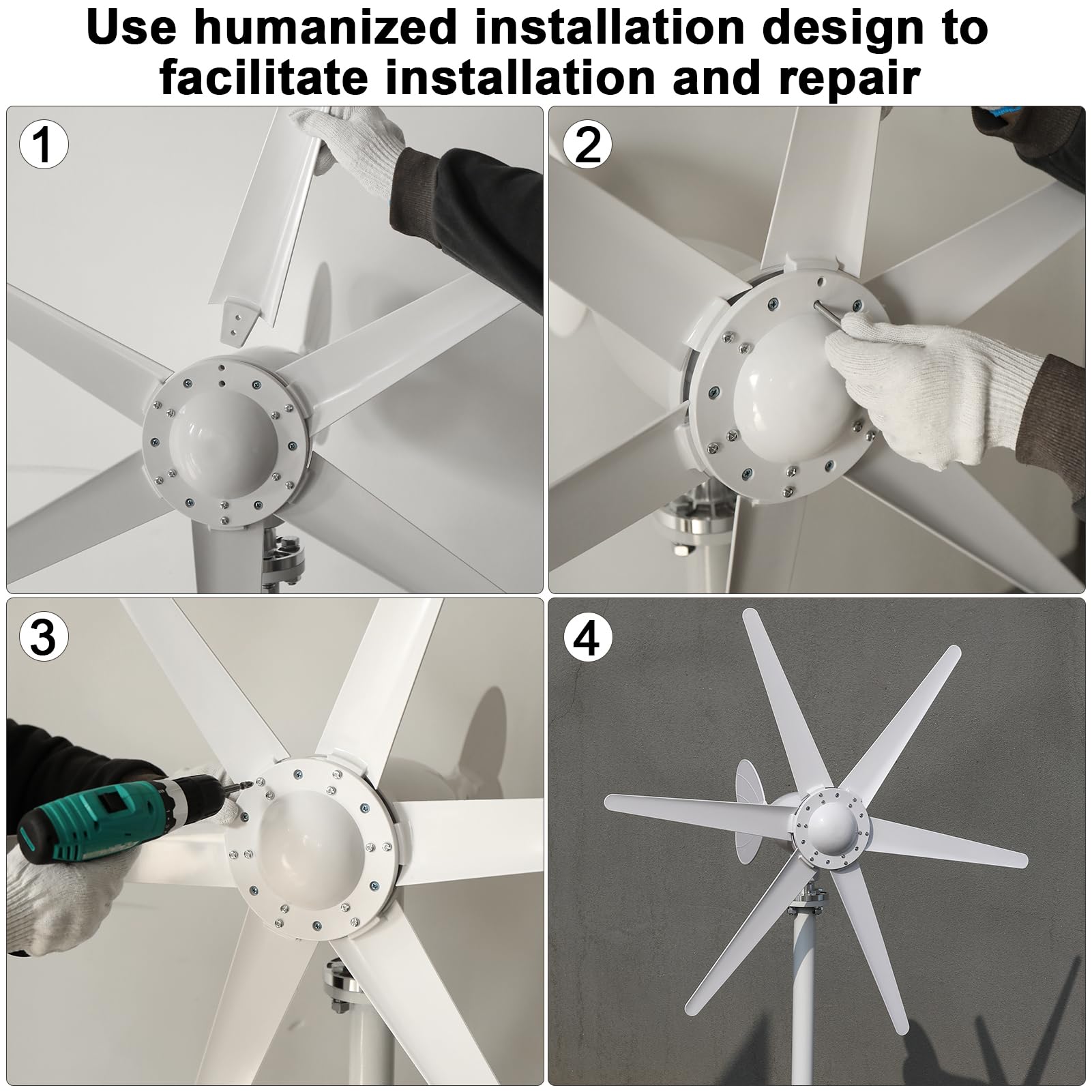 Use humanized installation design to facilitate installation and repair

1

2

3

4