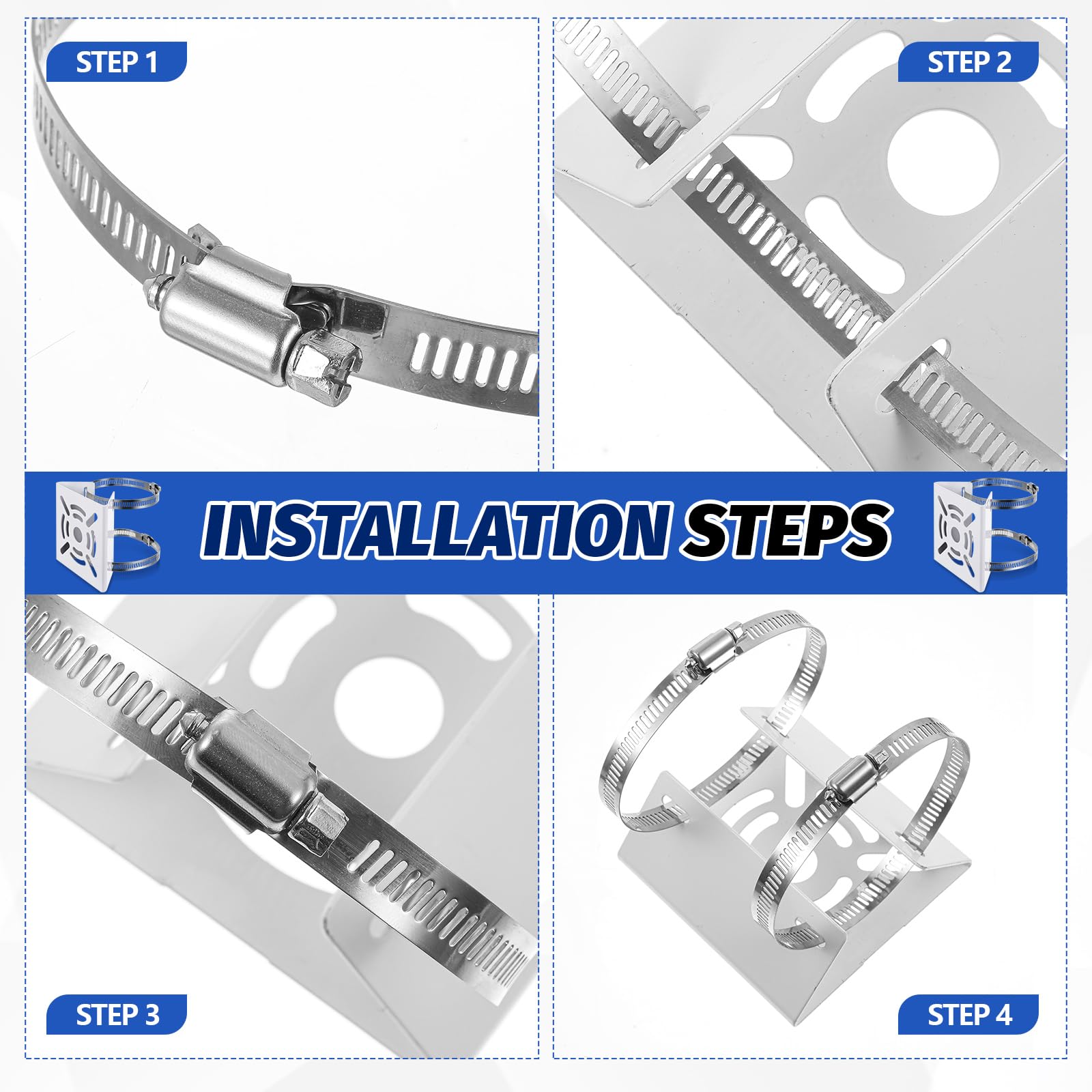 STEP 1

STEP 2

INSTALLATION STEPS

STEP 3

STEP 4