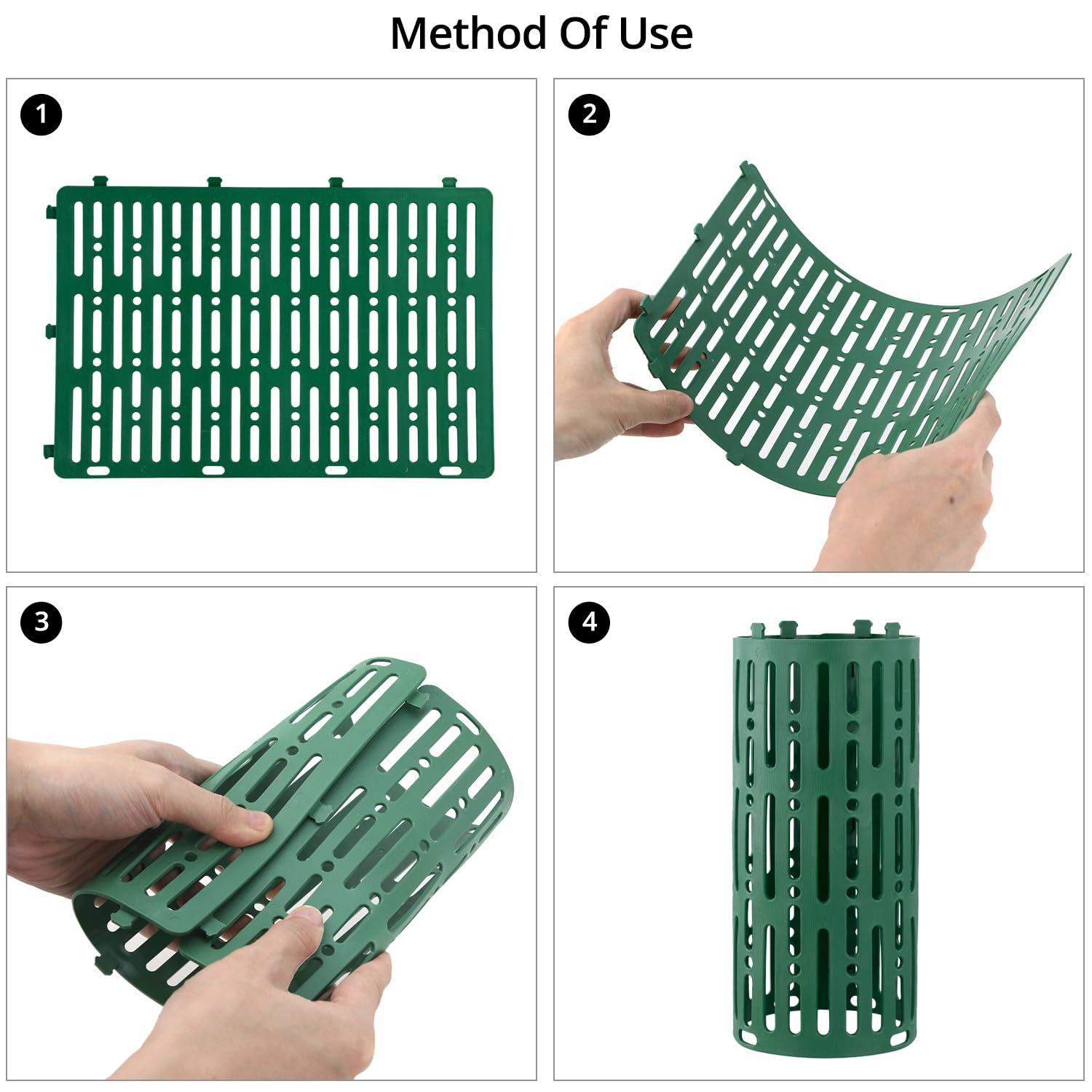 Method Of Use

1

2

3

4