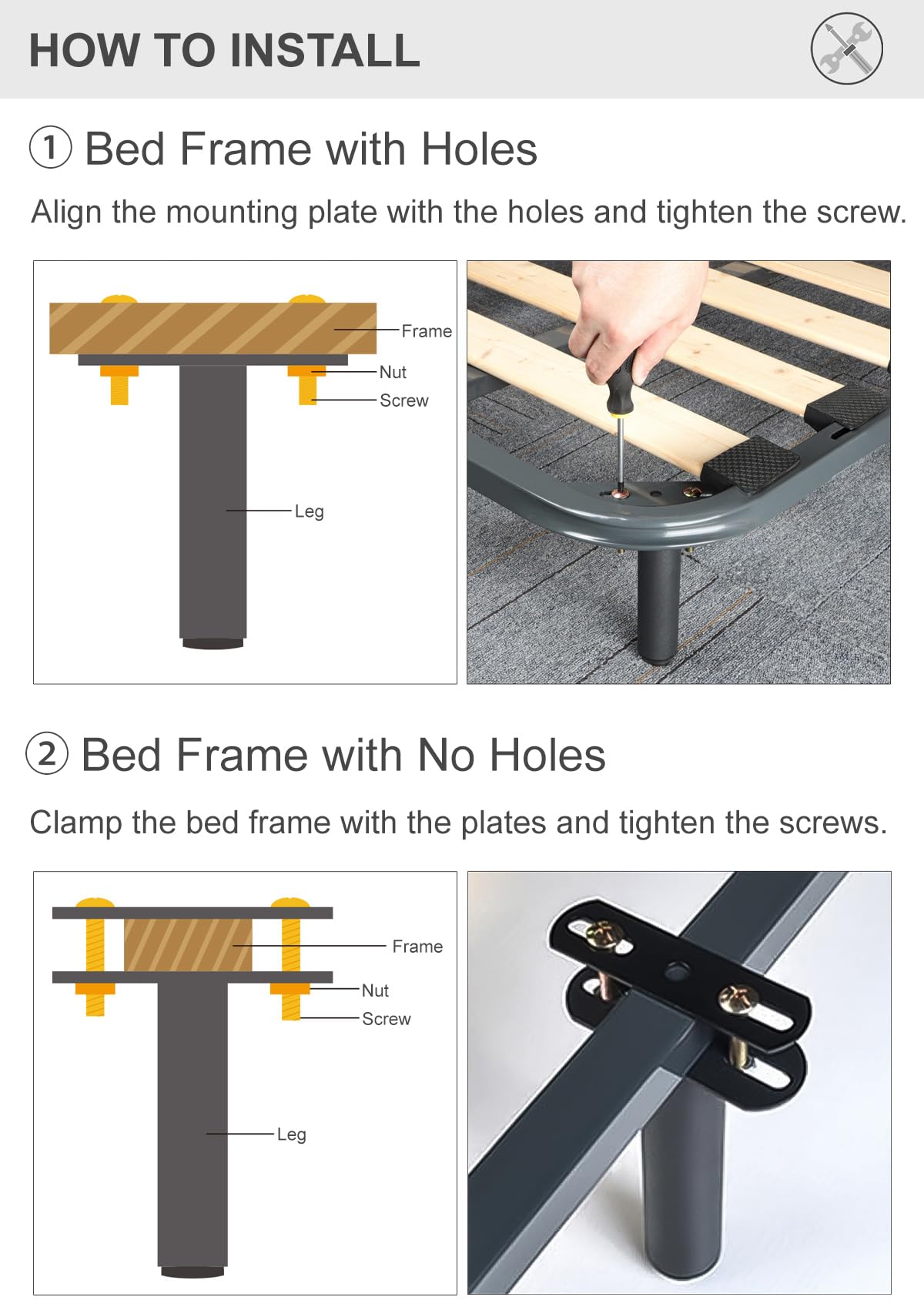 HOW TO INSTALL

① Bed Frame with Holes

Align the mounting plate with the holes and tighten the screw.

Frame
Nut
Screw
Leg

② Bed Frame with No Holes

Clamp the bed frame with the plates and tighten the screws.

Frame
Nut
Screw
Leg