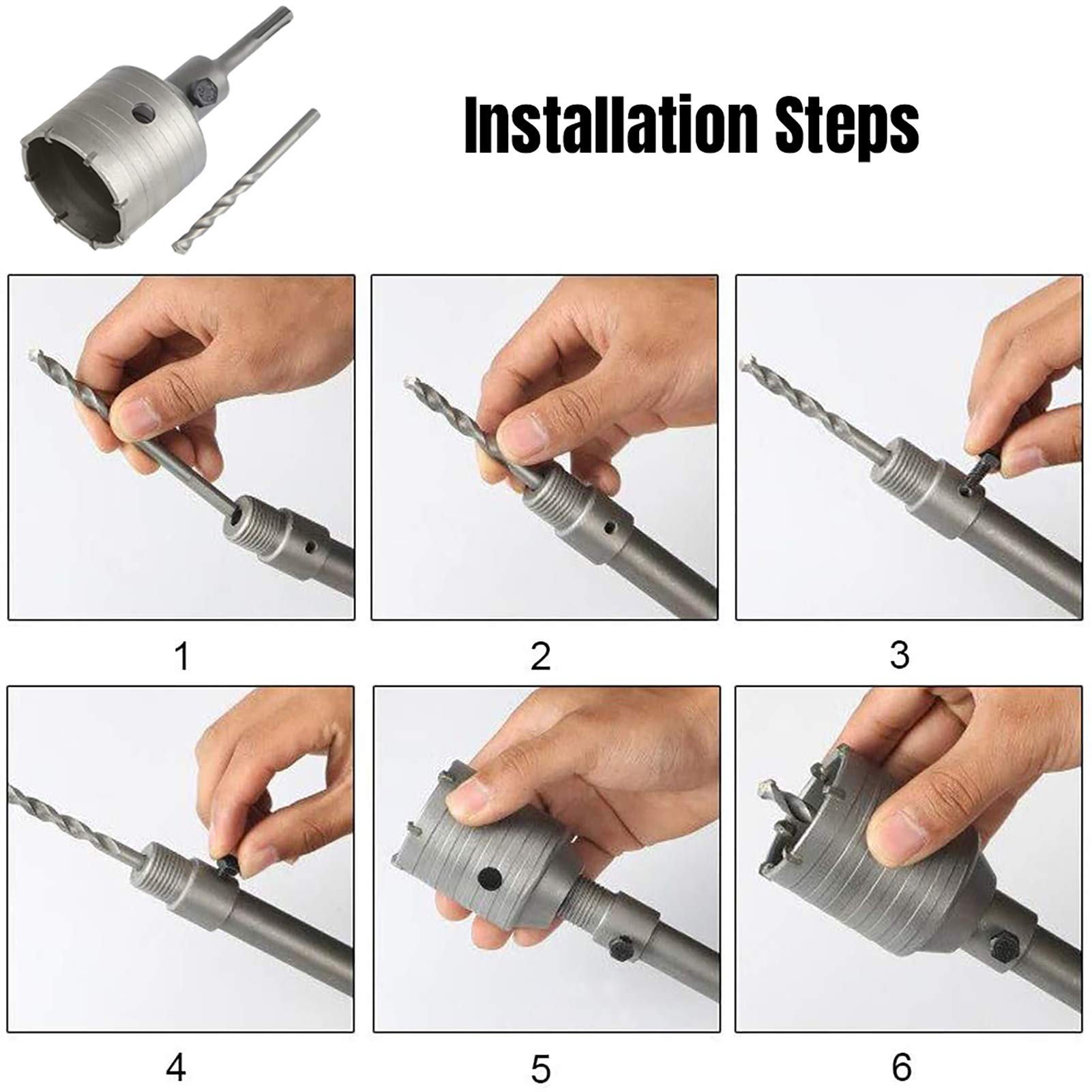 Installation Steps

1

2

3

4

5

6