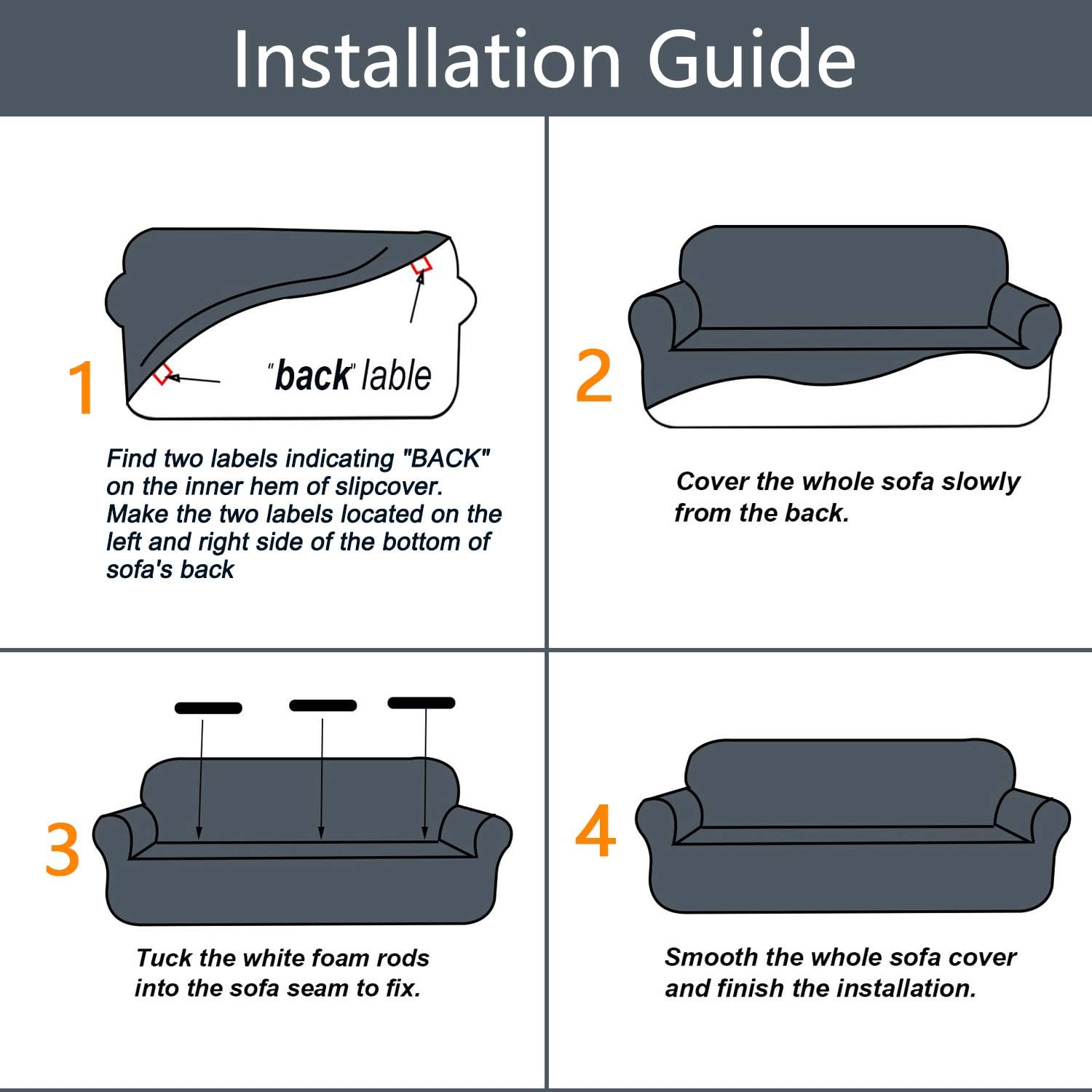 Installation Guide

1

"back" lable

Find two labels indicating "BACK" on the inner hem of slipcover. Make the two labels located on the left and right side of the bottom of sofa's back

2

Cover the whole sofa slowly from the back.

3

Tuck the white foam rods into the sofa seam to fix.

4

Smooth the whole sofa cover and finish the installation.