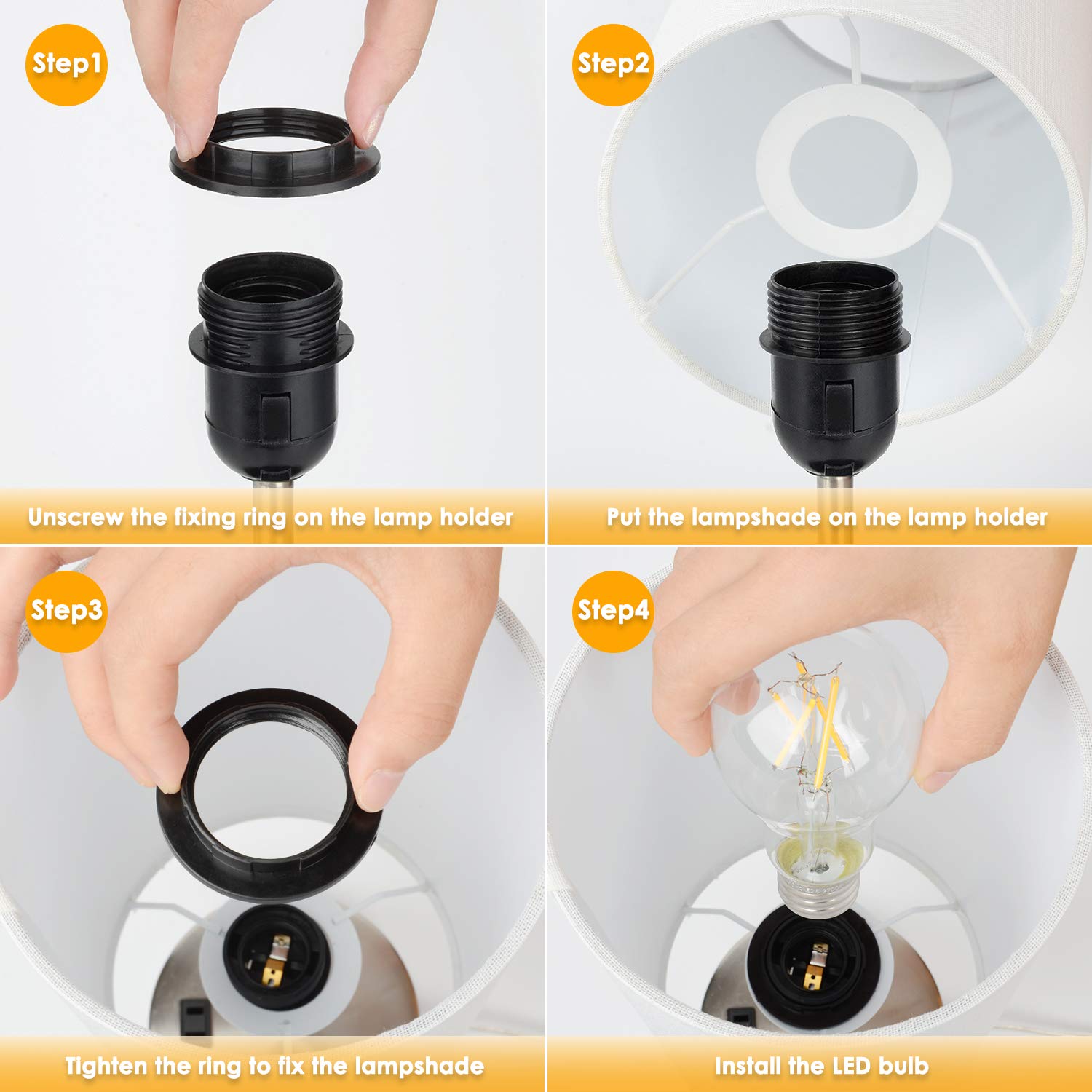 Step1

Unscrew the fixing ring on the lamp holder

Step2

Put the lampshade on the lamp holder

Step3

Tighten the ring to fix the lampshade

Step4

Install the LED bulb