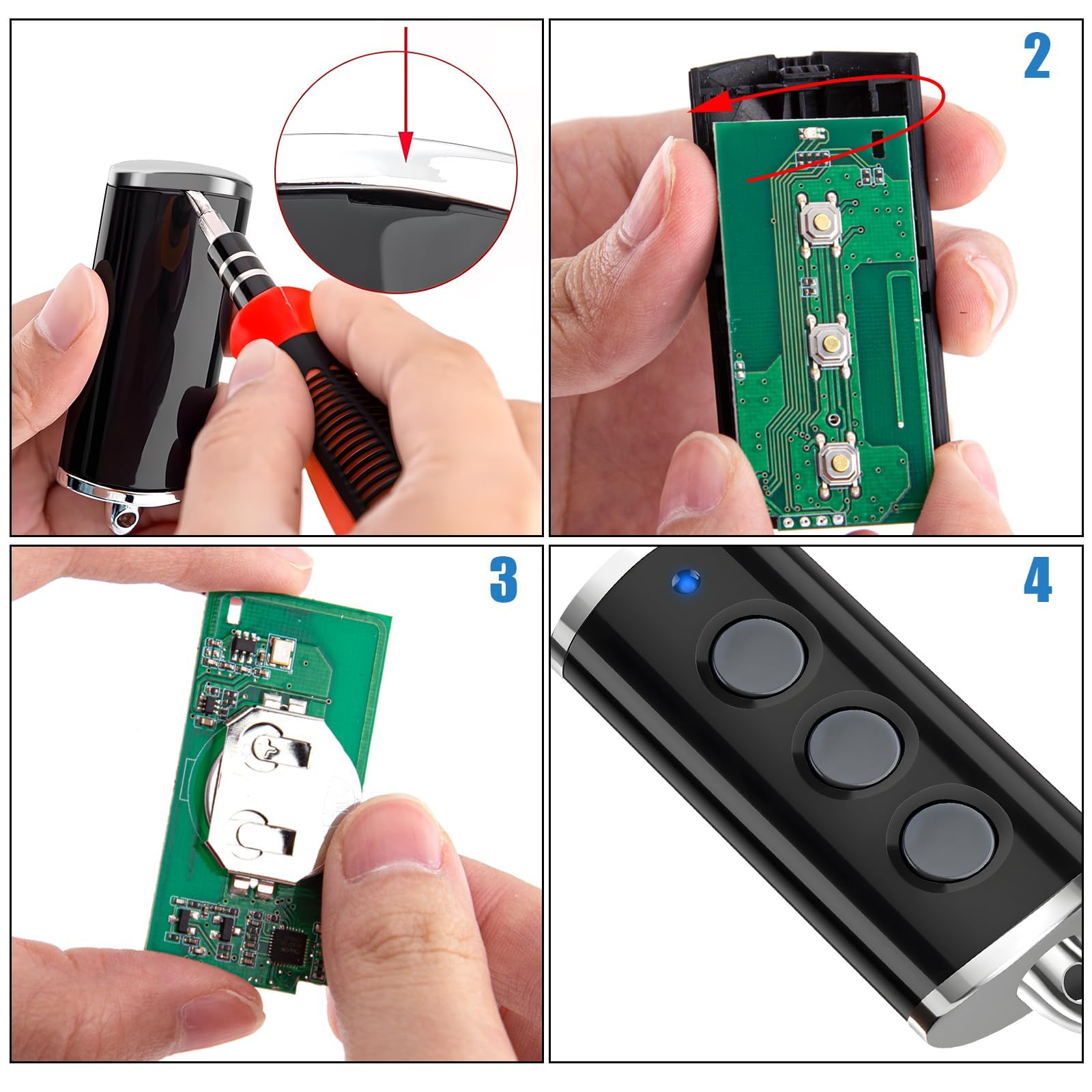 2

3

4