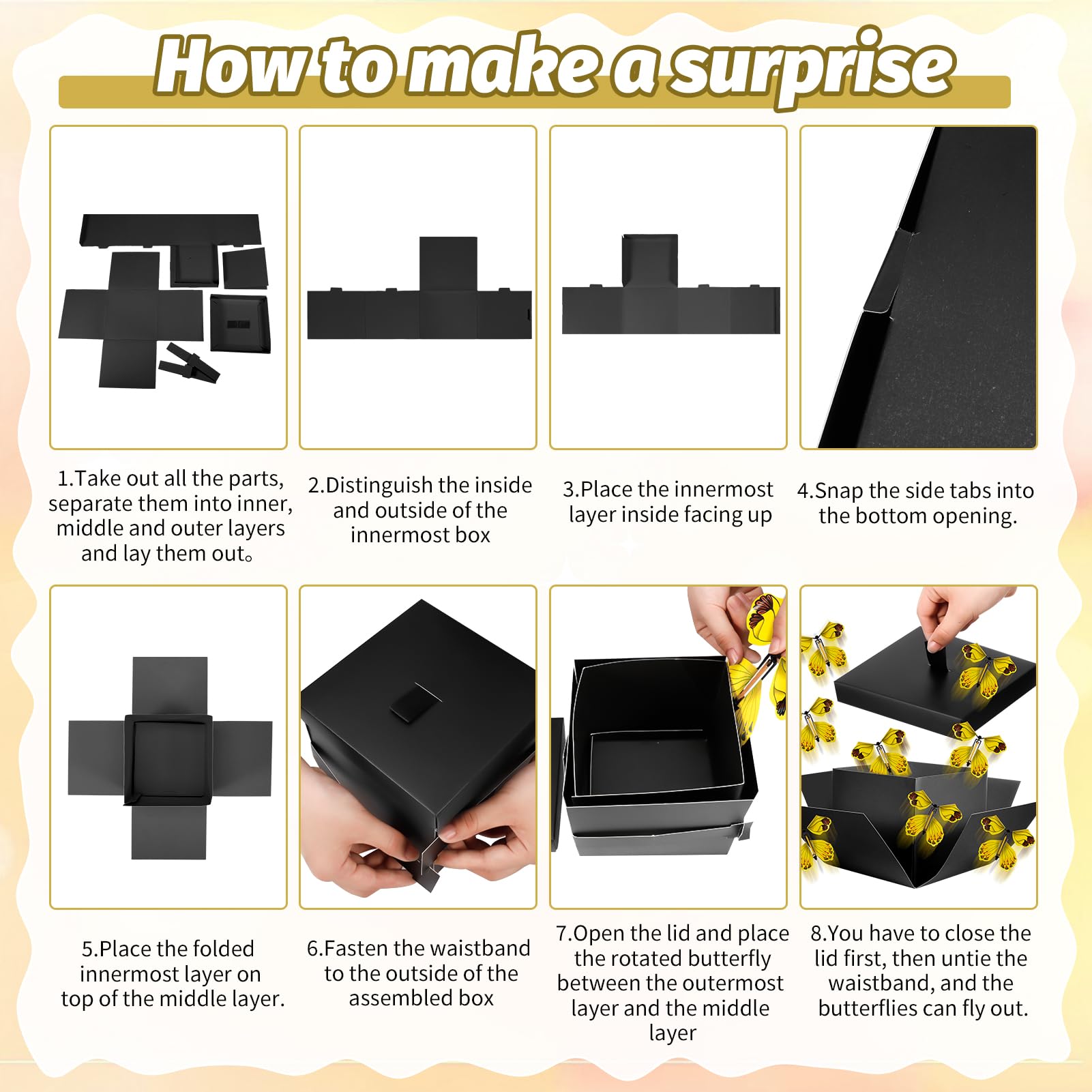 How to make a surprise

1.Take out all the parts, separate them into inner, middle and outer layers and lay them out。

2.Distinguish the inside and outside of the innermost box

3.Place the innermost layer inside facing up

4.Snap the side tabs into the bottom opening.

5.Place the folded innermost layer on top of the middle layer.

6.Fasten the waistband to the outside of the assembled box

7.Open the lid and place the rotated butterfly between the outermost layer and the middle layer

8.You have to close the lid first, then untie the waistband, and the butterflies can fly out.