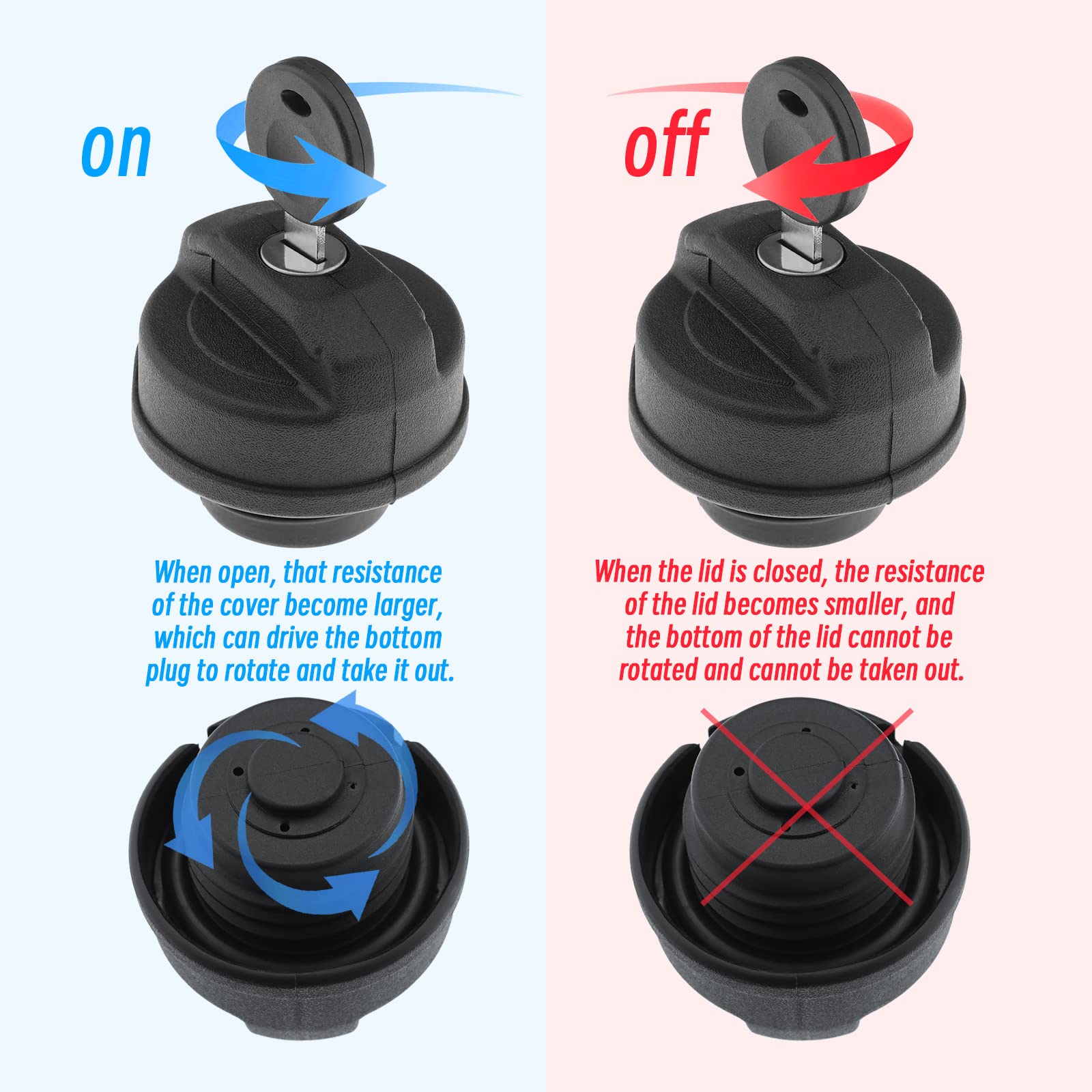 on

When open, that resistance of the cover become larger, which can drive the bottom plug to rotate and take it out.

off

When the lid is closed, the resistance of the lid becomes smaller, and the bottom of the lid cannot be rotated and cannot be taken out.