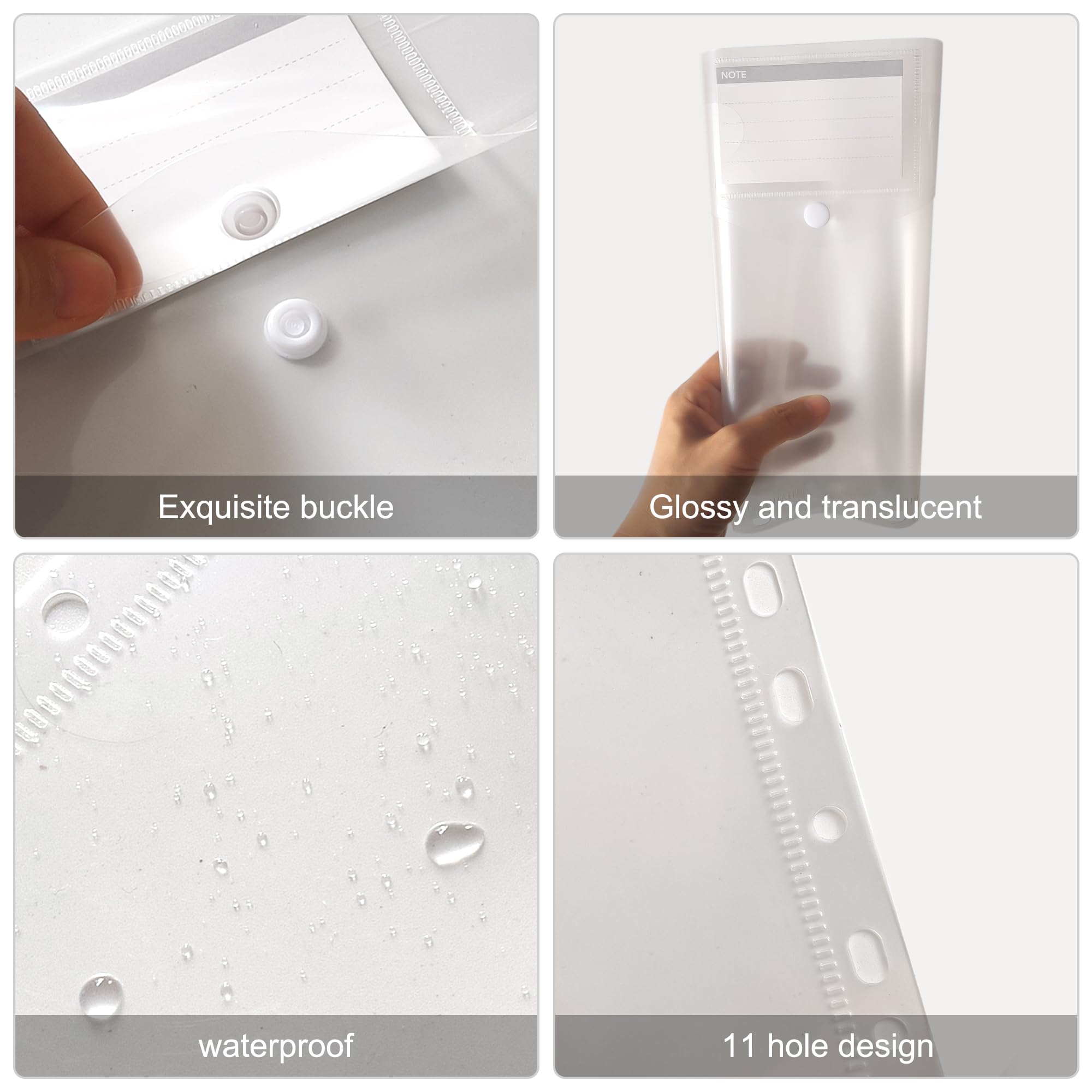 Exquisite buckle

NOTE

Glossy and translucent

waterproof

11 hole design