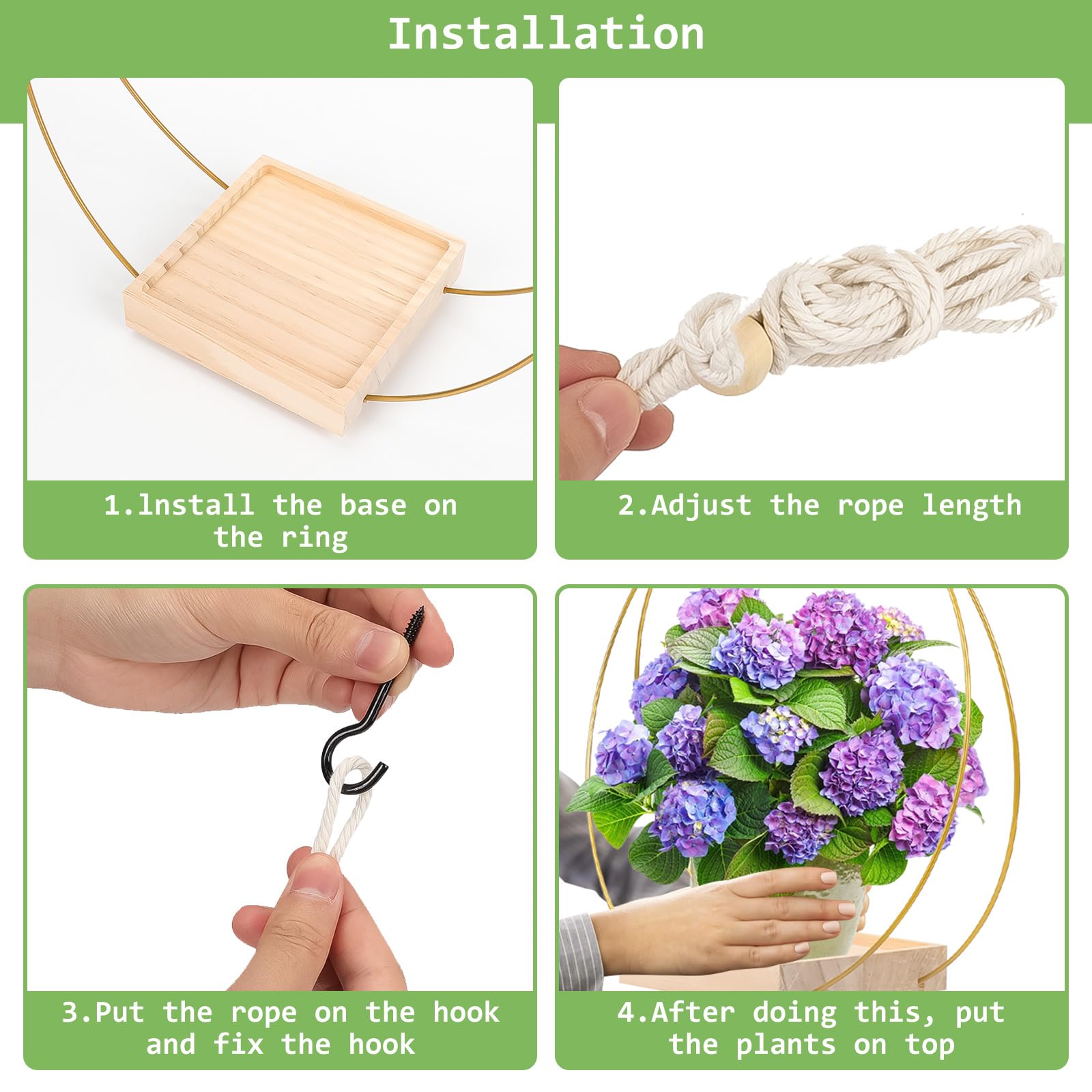 Installation

1.Install the base on the ring

2.Adjust the rope length

3.Put the rope on the hook and fix the hook

4.After doing this, put the plants on top