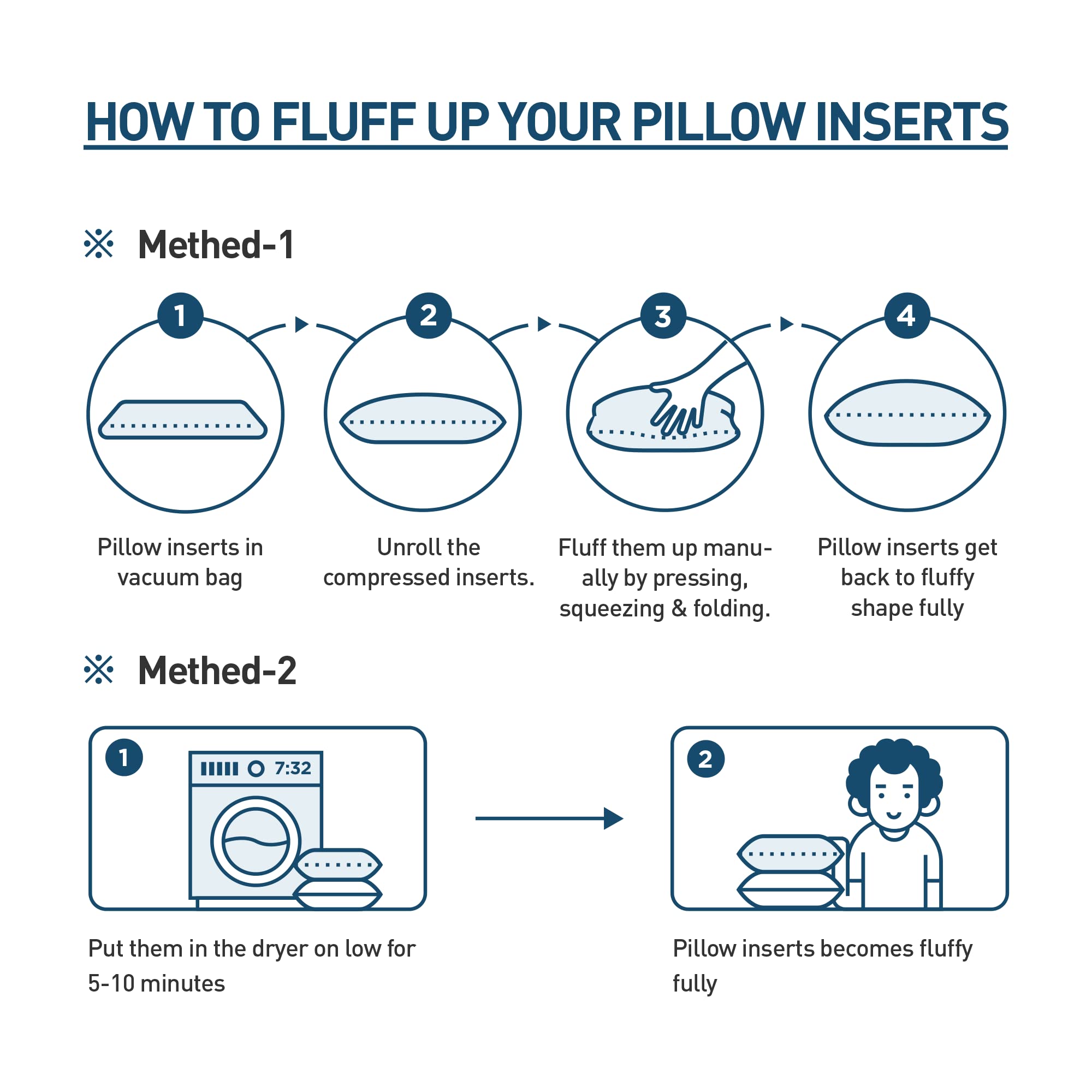 HOW TO FLUFF UP YOUR PILLOW INSERTS

※ Methed-1

1

Pillow inserts in vacuum bag

2

Unroll the compressed inserts.

3

Fluff them up manually by pressing, squeezing & folding.

4

Pillow inserts get back to fluffy shape fully

※ Methed-2

1

7:32

Put them in the dryer on low for 5-10 minutes

2

Pillow inserts becomes fluffy fully