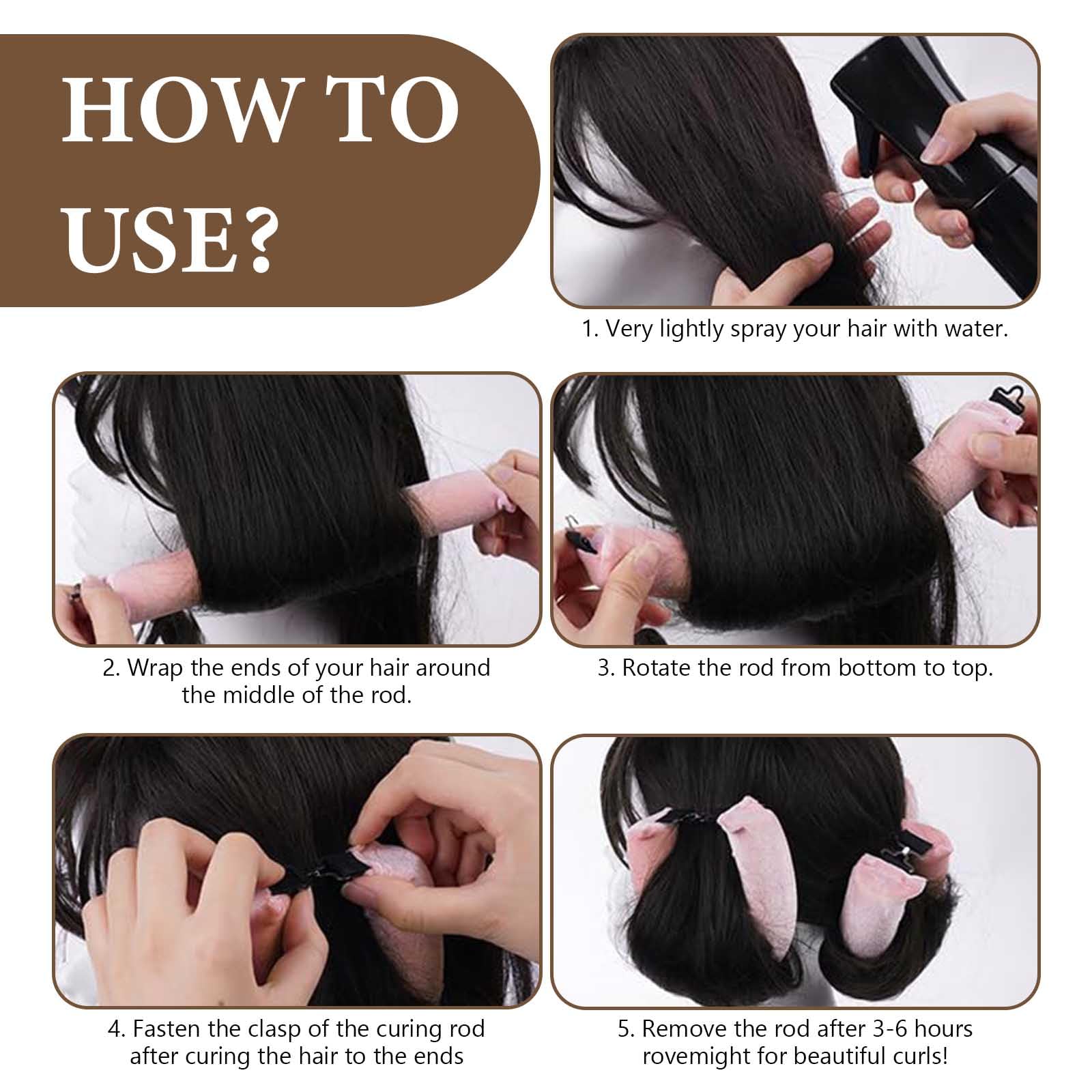 HOW TO USE?

1. Very lightly spray your hair with water.

2. Wrap the ends of your hair around the middle of the rod.

3. Rotate the rod from bottom to top.

4. Fasten the clasp of the curing rod after curing the hair to the ends

5. Remove the rod after 3-6 hours rovemight for beautiful curls!