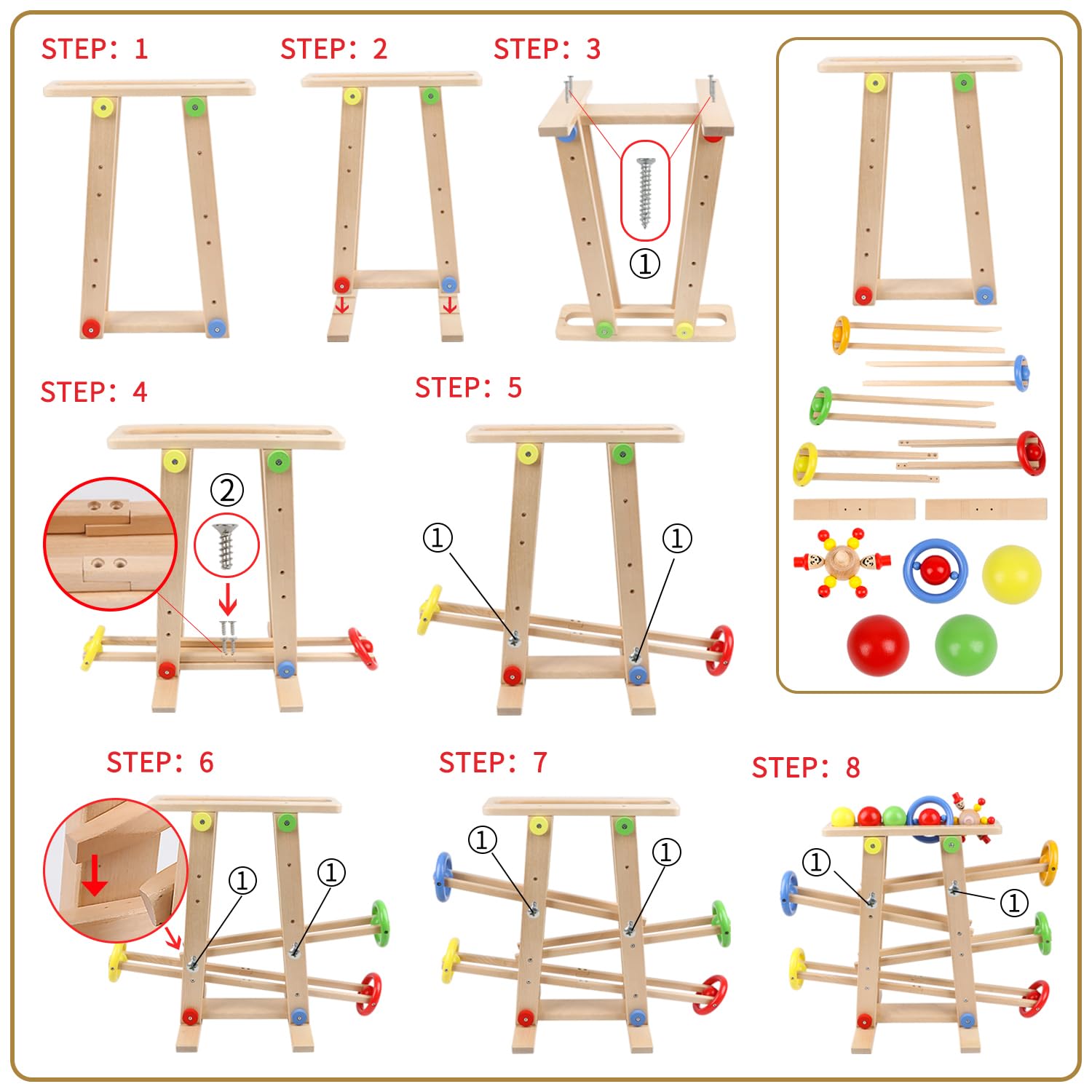 STEP: 1

STEP: 2

STEP: 3

①

STEP: 4

②

STEP: 5

① ①

STEP: 6

① ①

STEP: 7

① ①

STEP: 8

① ①