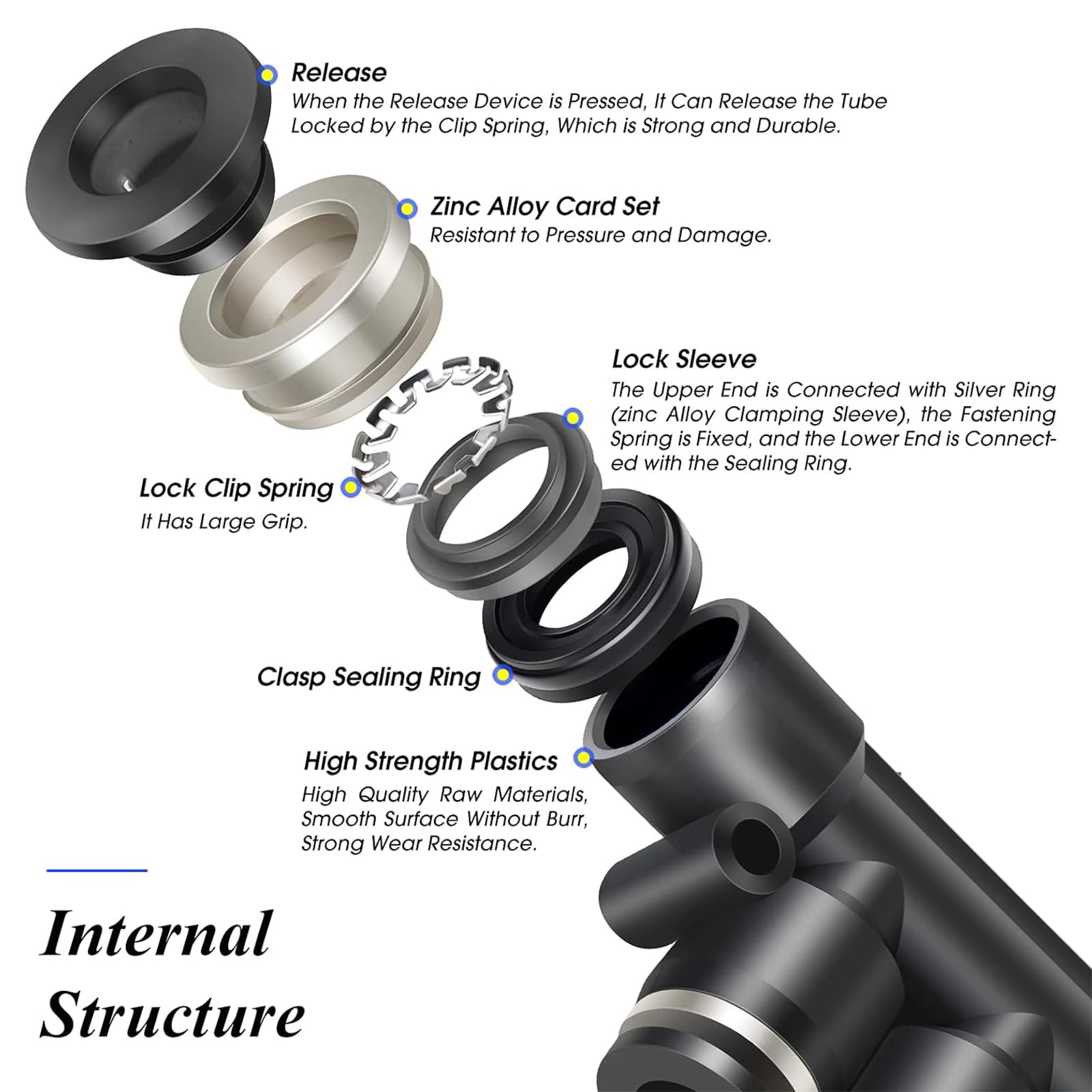 Release
When the Release Device is Pressed, It Can Release the Tube Locked by the Clip Spring, Which is Strong and Durable.

Zinc Alloy Card Set
Resistant to Pressure and Damage.

Lock Sleeve
The Upper End is Connected with Silver Ring (zinc Alloy Clamping Sleeve), the Fastening Spring is Fixed, and the Lower End is Connected with the Sealing Ring.

Lock Clip Spring
It Has Large Grip.

Clasp Sealing Ring

High Strength Plastics
High Quality Raw Materials, Smooth Surface Without Burr, Strong Wear Resistance.

Internal Structure