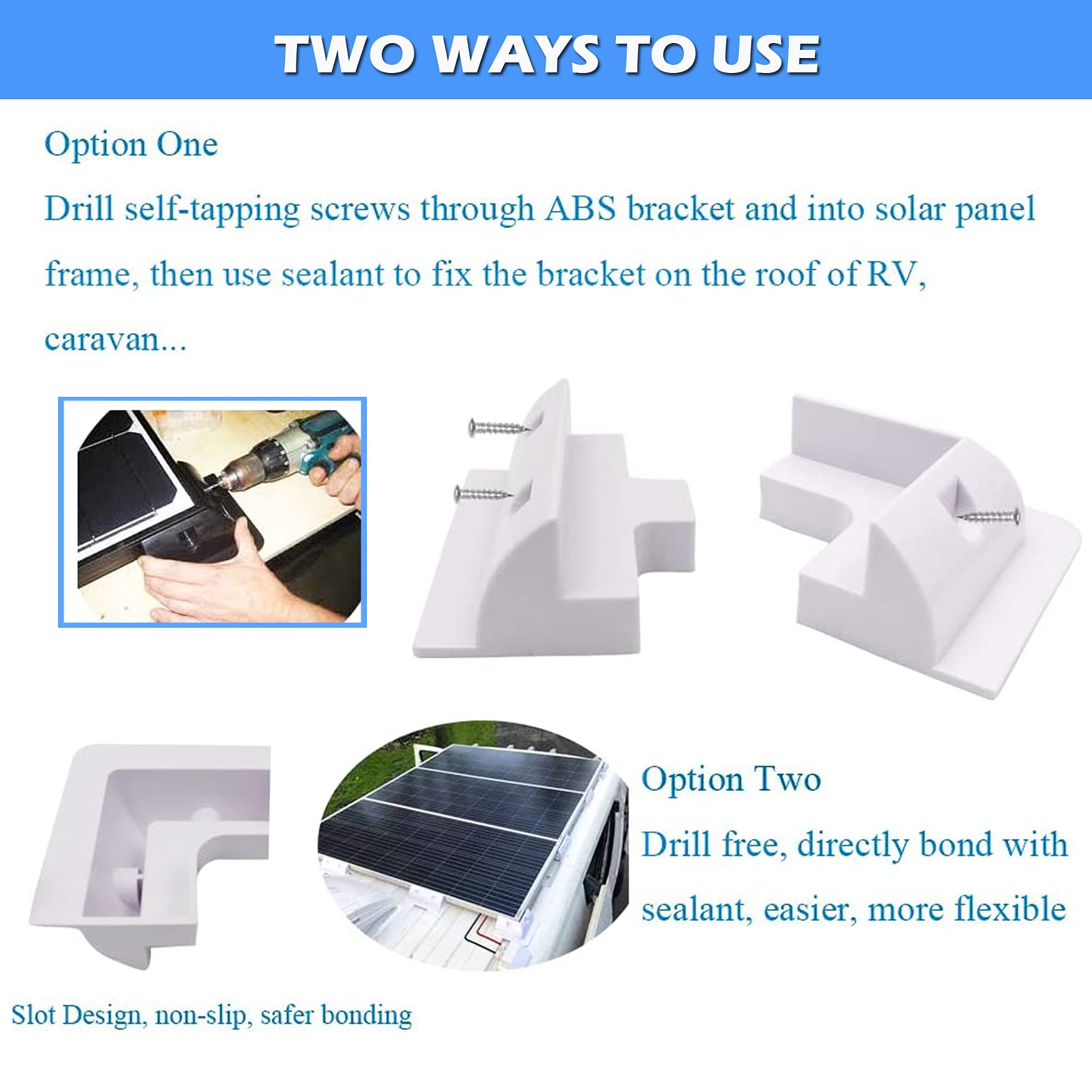 TWO WAYS TO USE

Option One

Drill self-tapping screws through ABS bracket and into solar panel frame, then use sealant to fix the bracket on the roof of RV, caravan...

Option Two

Drill free, directly bond with sealant, easier, more flexible

Slot Design, non-slip, safer bonding