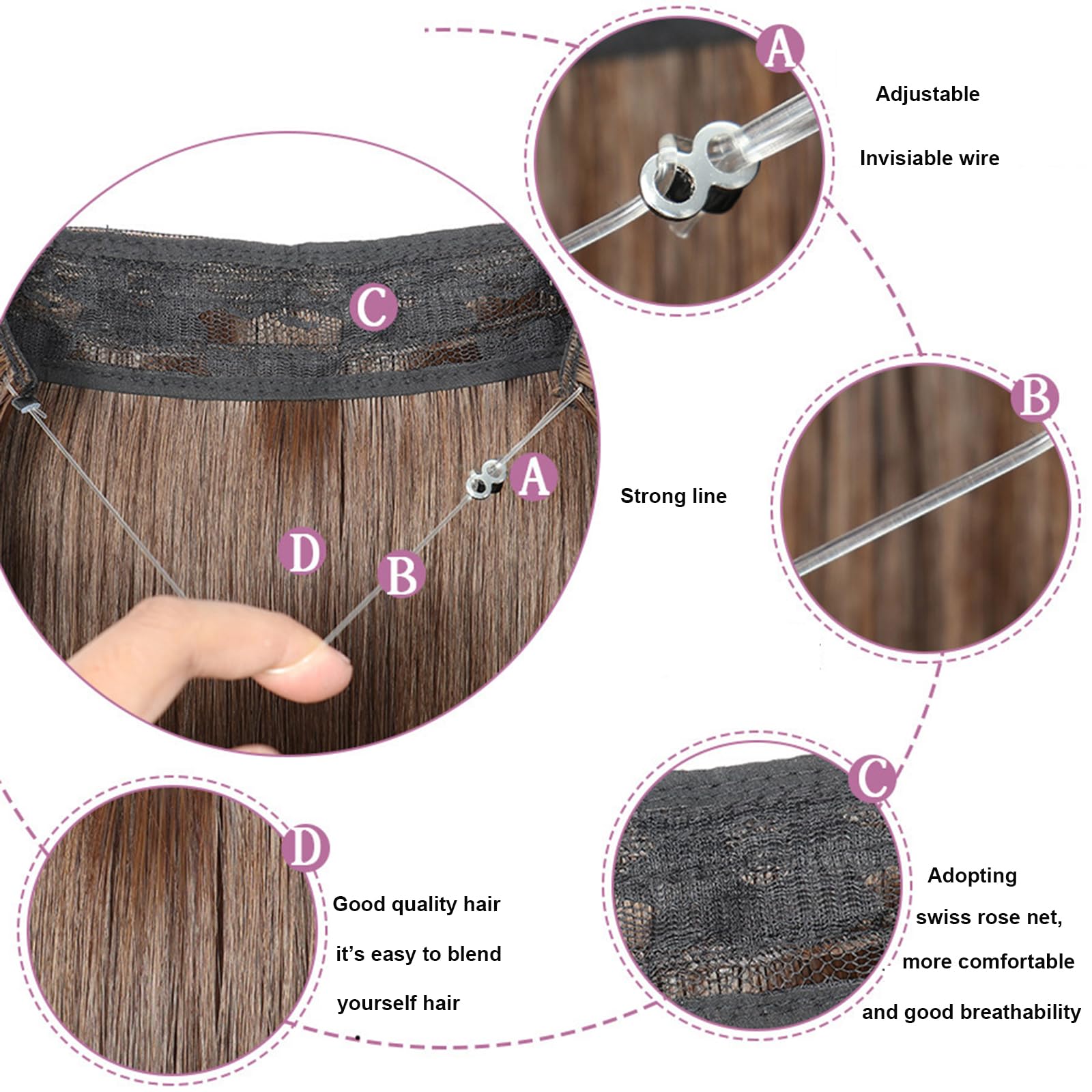 A

Adjustable

Invisiable wire

C

A

D

B

Strong line

B

D

Good quality hair

it's easy to blend

yourself hair

C

Adopting

swiss rose net,

more comfortable

and good breathability