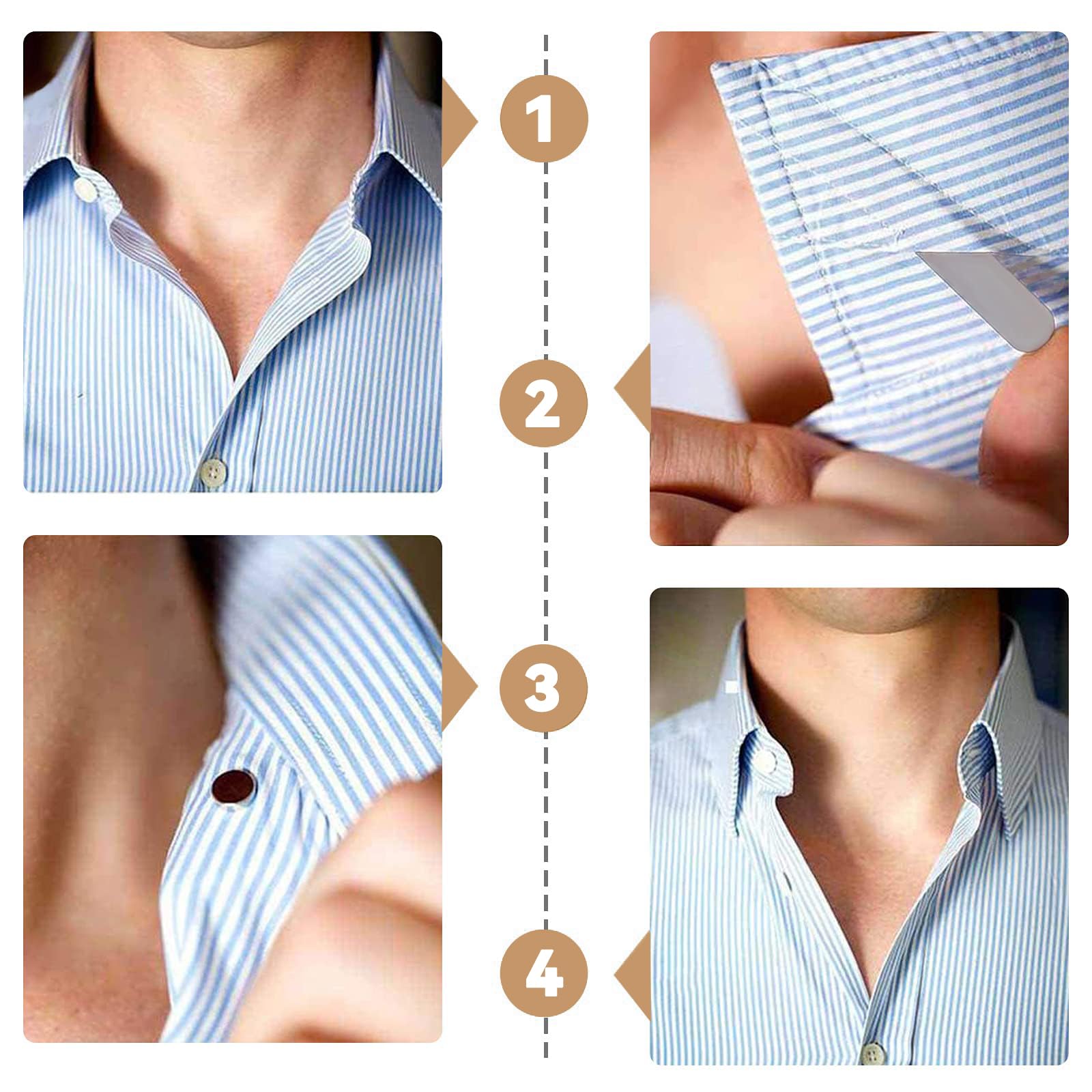 1

2

3

4