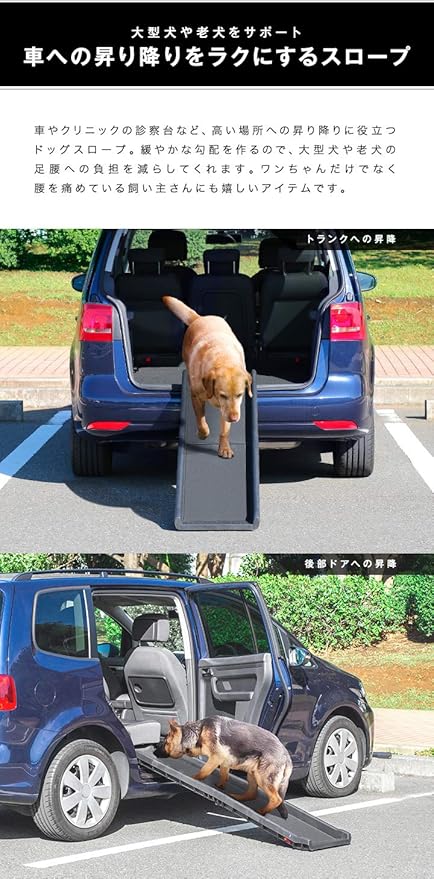 大型犬や老犬をサポート
車への昇り降りをラクにするスロープ

車やクリニックの診察台など、高い場所への昇り降りに役立つドッグスロープ。緩やかな勾配を作るので、大型犬や老犬の足腰への負担を減らしてくれます。ワンちゃんだけでなく腰を痛めている飼い主さんにも嬉しいアイテムです。

トランクへの昇降

後部ドアへの昇降