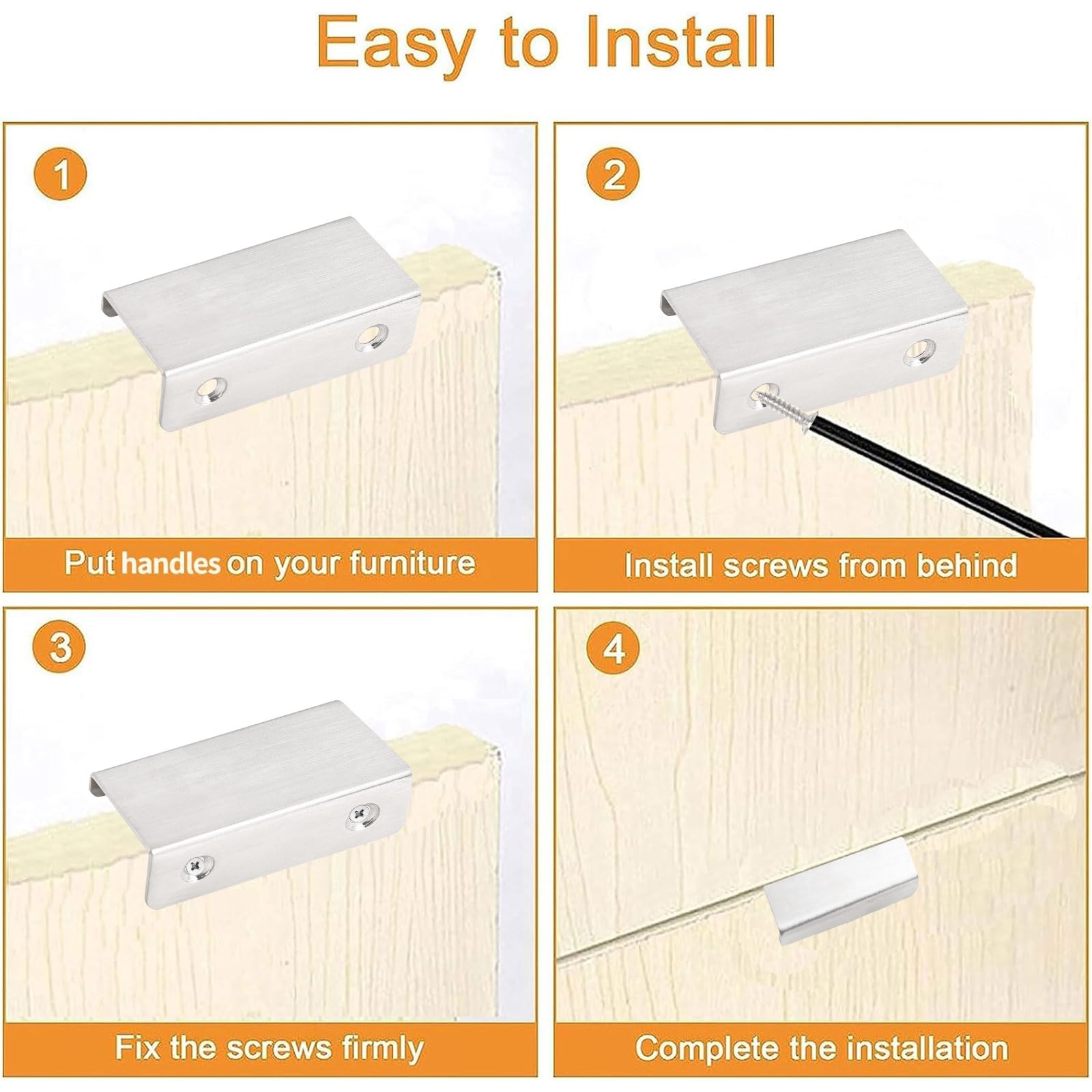 Easy to Install

1

Put handles on your furniture

2

Install screws from behind

3

Fix the screws firmly

4

Complete the installation