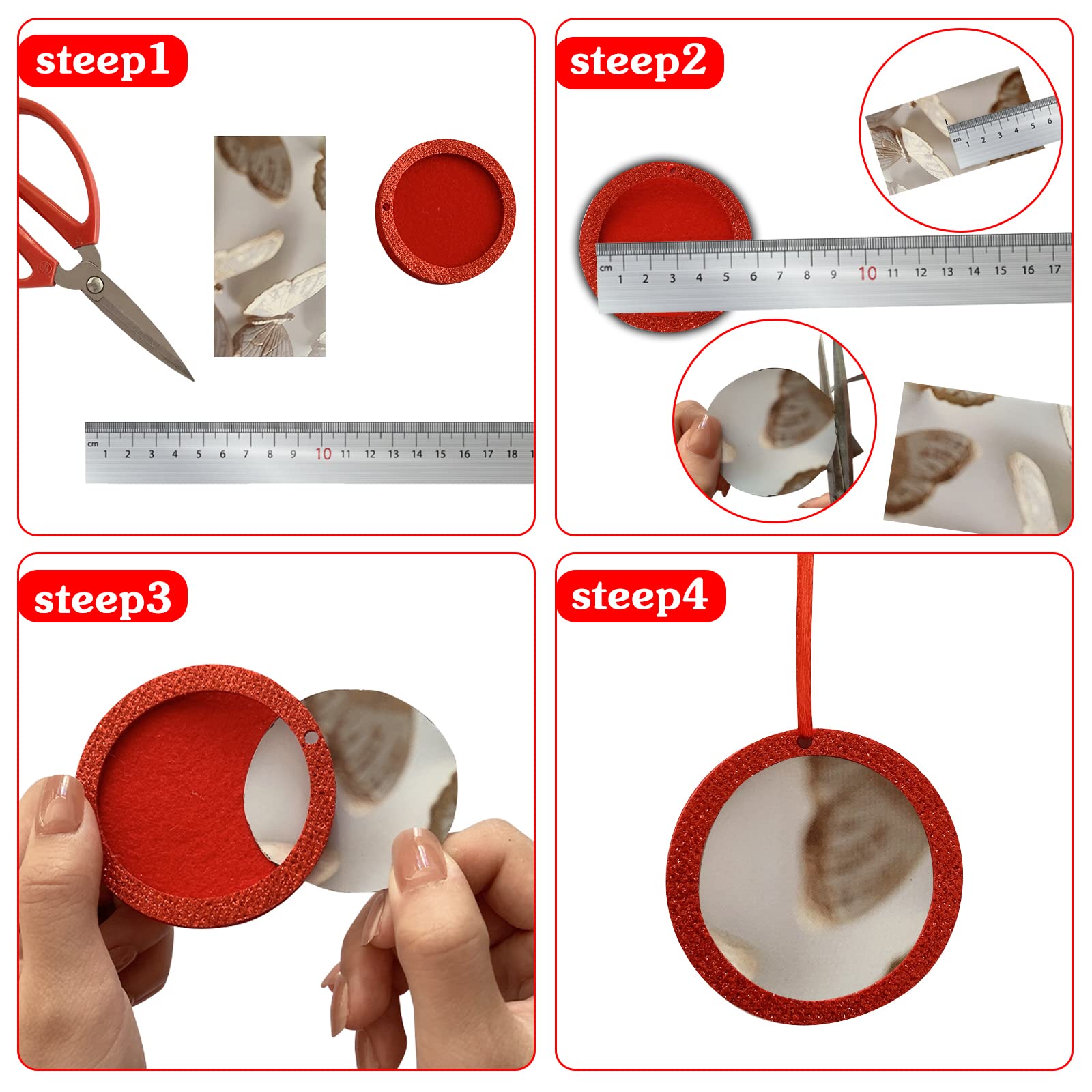 steep1

cm 1 2 3 4 5 6 7 8 9 10 11 12 13 14 15 16 17 18

steep2

cm 1 2 3 4 5 6

cm 1 2 3 4 5 6 7 8 9 10 11 12 13 14 15 16 17

steep3

steep4