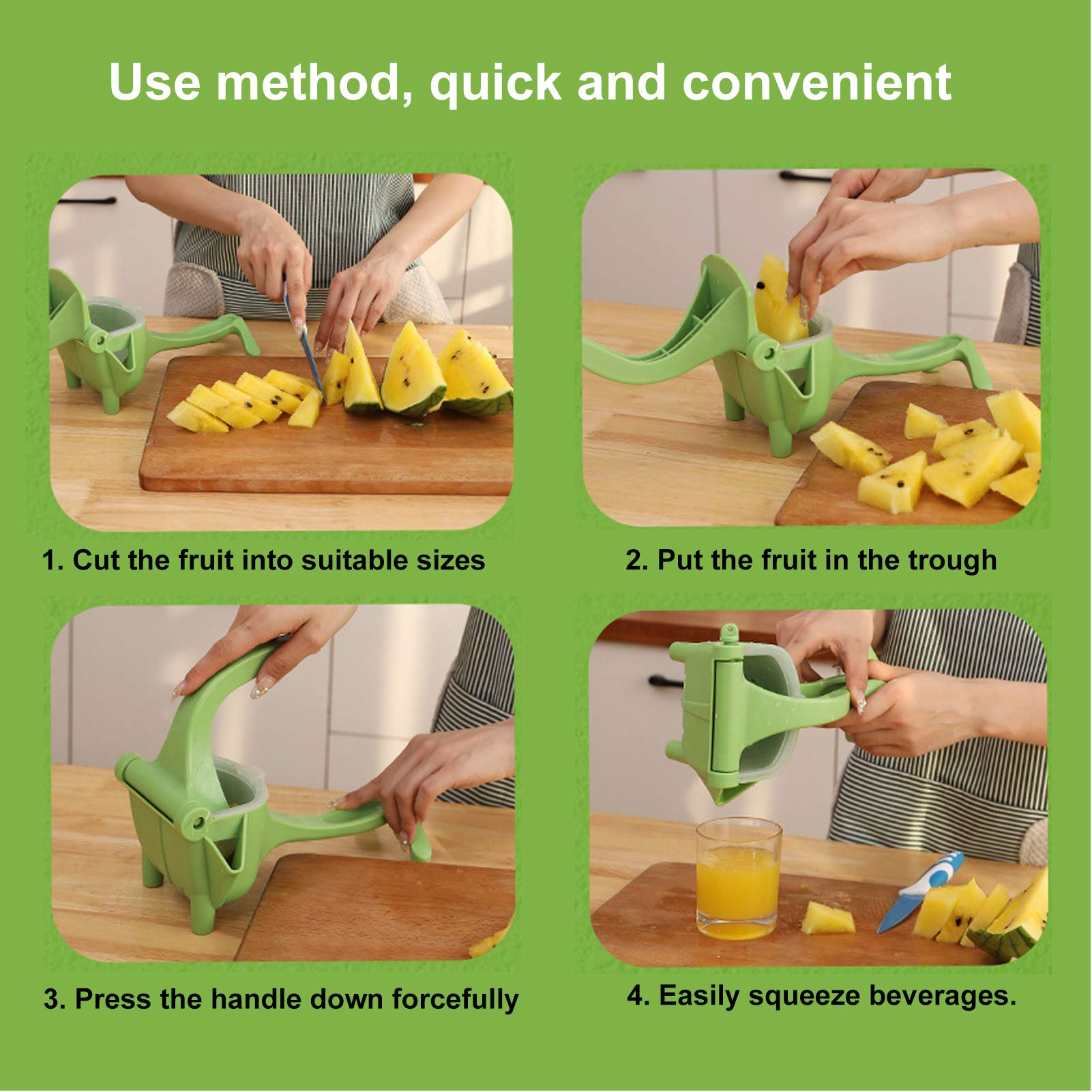 Use method, quick and convenient

1. Cut the fruit into suitable sizes

2. Put the fruit in the trough

3. Press the handle down forcefully

4. Easily squeeze beverages.