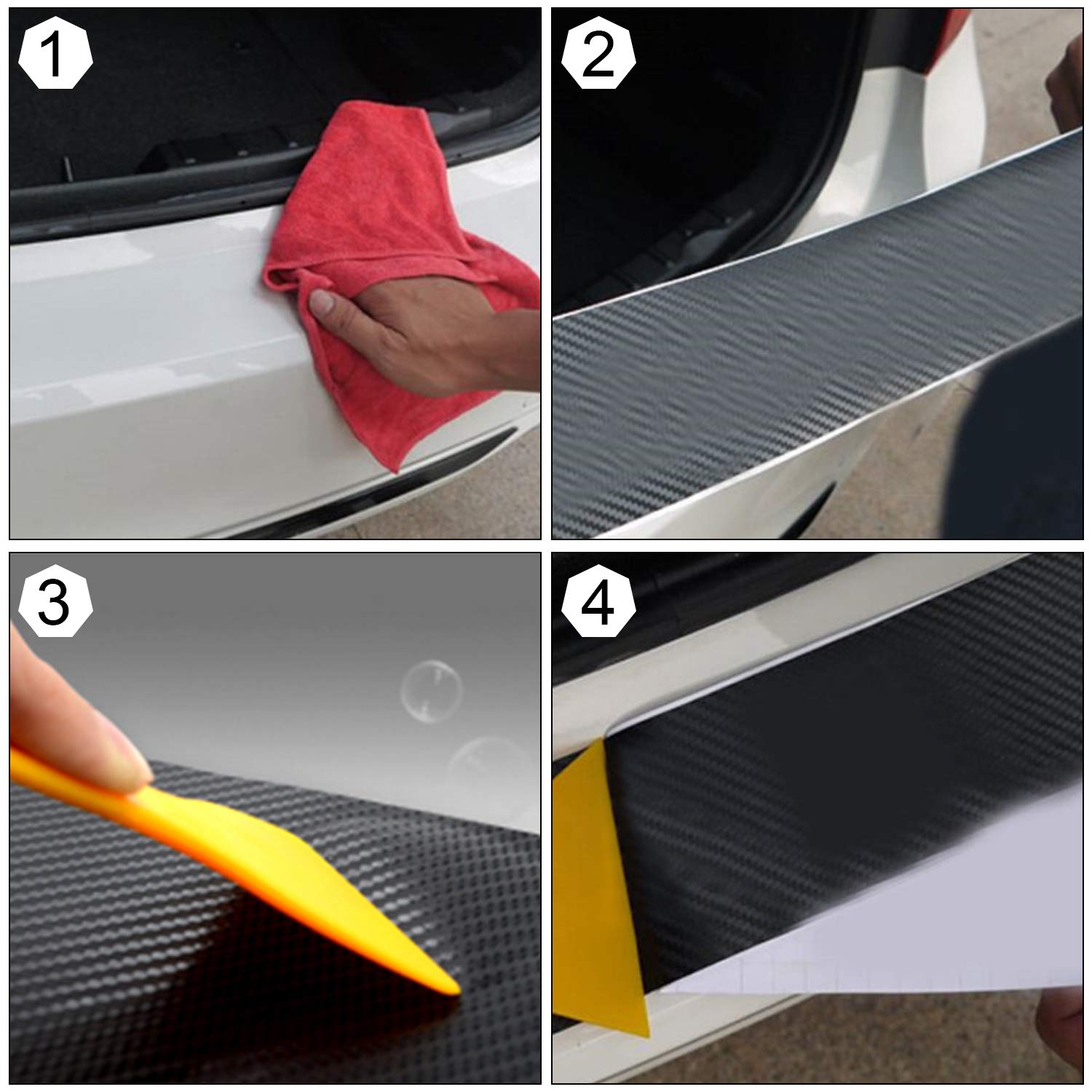 1

2

3

4