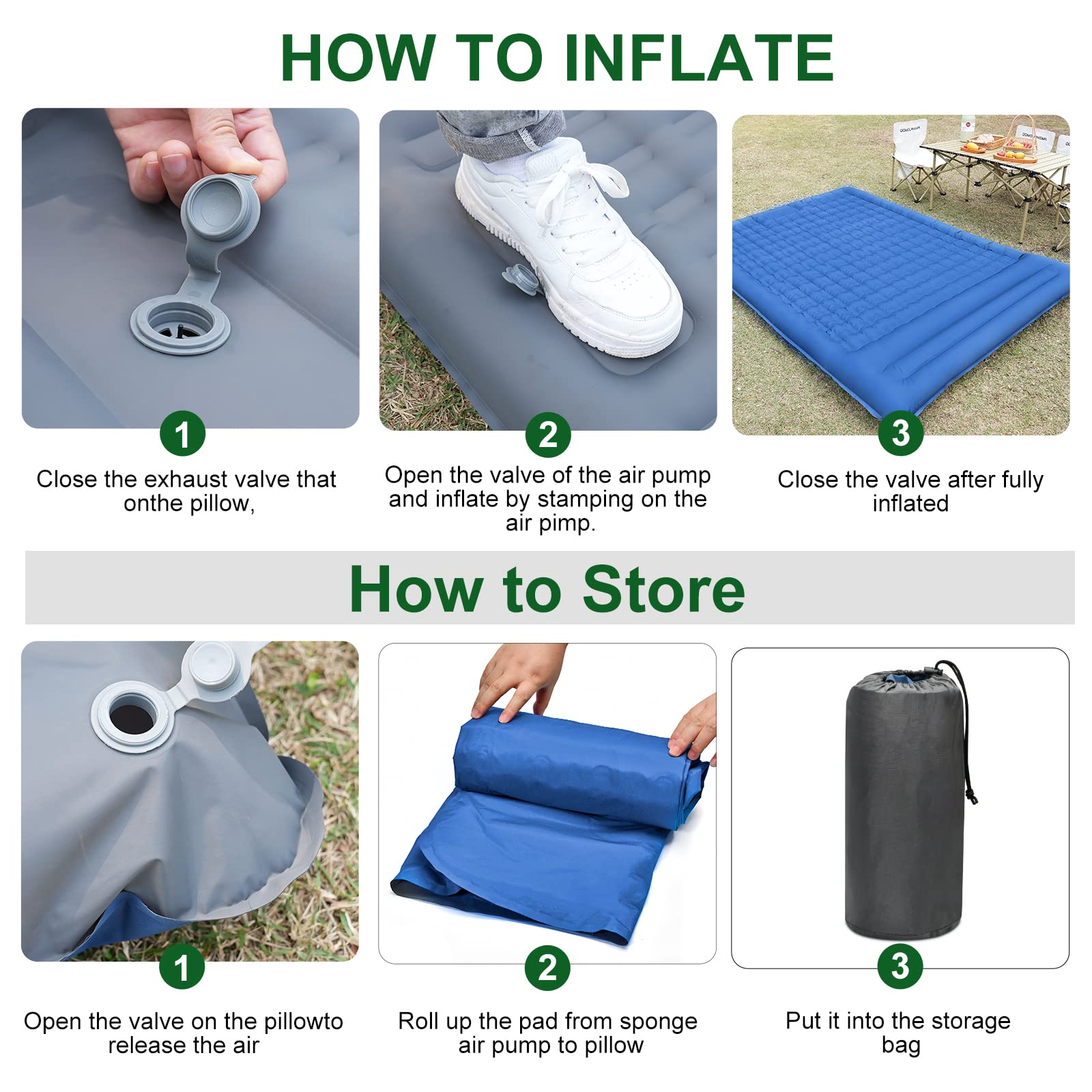 HOW TO INFLATE

1

Close the exhaust valve that onthe pillow,

2

Open the valve of the air pump and inflate by stamping on the air pimp.

3

Close the valve after fully inflated

How to Store

1

Open the valve on the pillowto release the air

2

Roll up the pad from sponge air pump to pillow

3

Put it into the storage bag