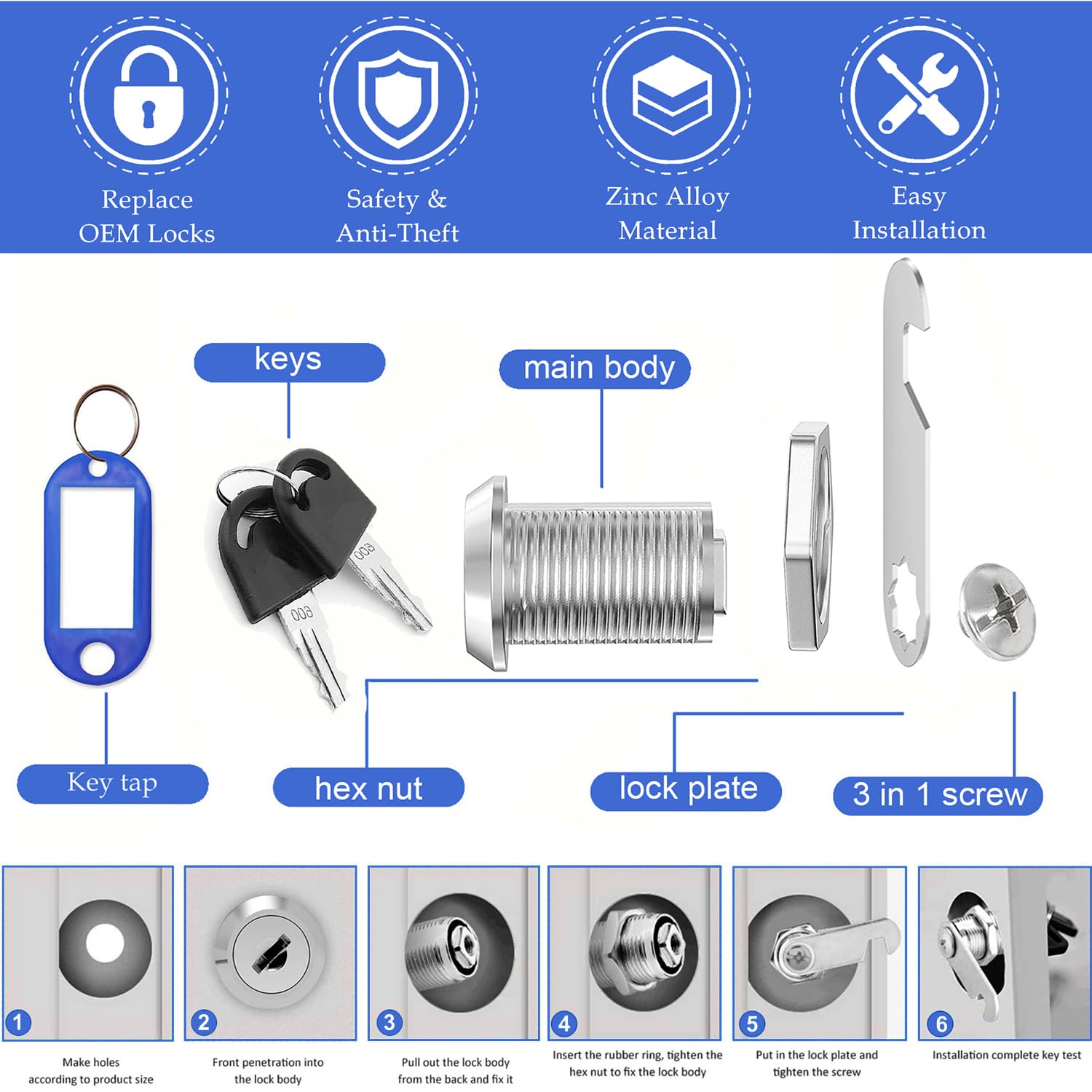 Replace OEM Locks

Safety & Anti-Theft

Zinc Alloy Material

Easy Installation

keys

main body

003

003

Key tap

hex nut

lock plate

3 in 1 screw

1
Make holes according to product size

2
Front penetration into the lock body

3
Pull out the lock body from the back and fix it

4
Insert the rubber ring, tighten the hex nut to fix the lock body

5
Put in the lock plate and tighten the screw

6
Installation complete key test