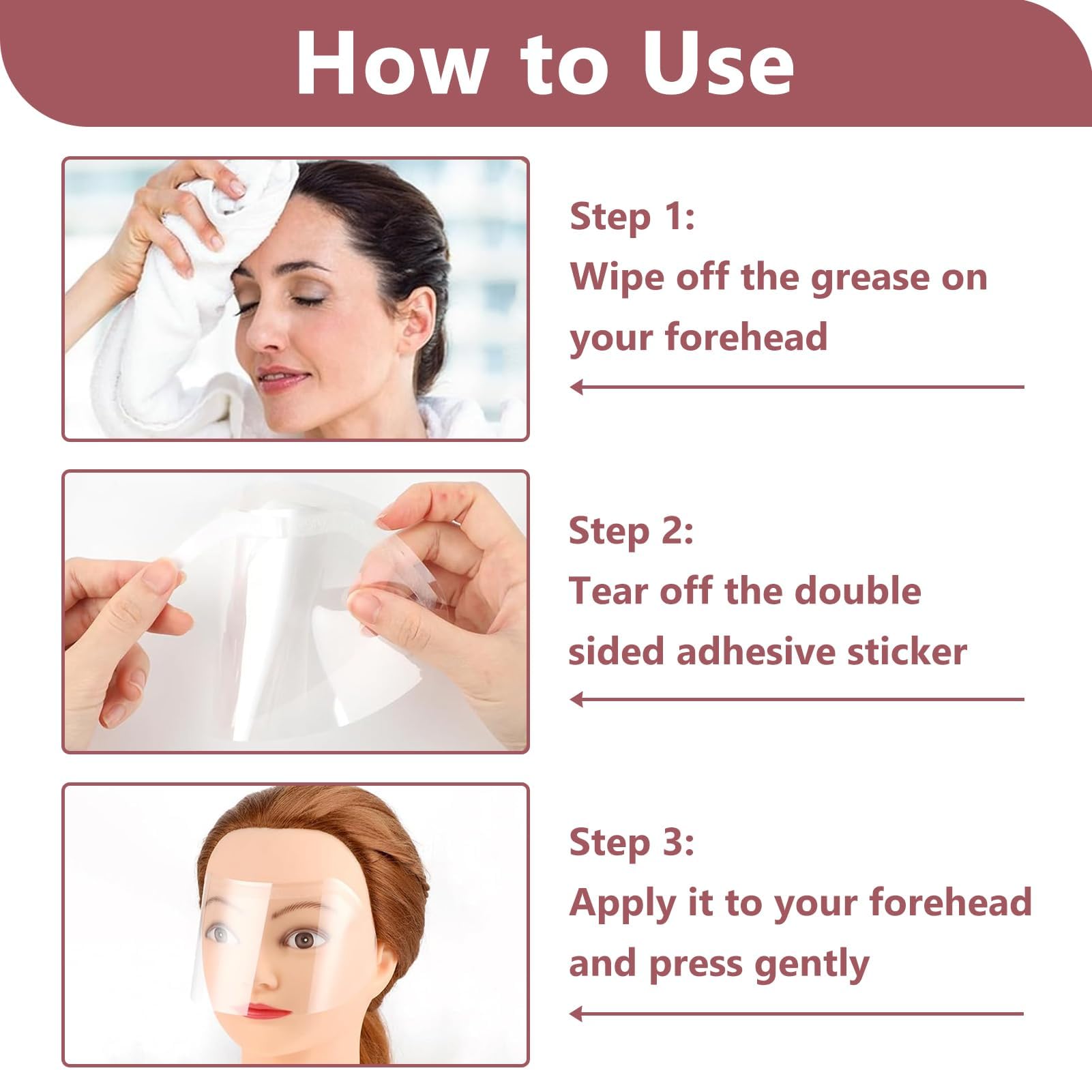 How to Use

Step 1:
Wipe off the grease on your forehead

Step 2:
Tear off the double sided adhesive sticker

Step 3:
Apply it to your forehead and press gently